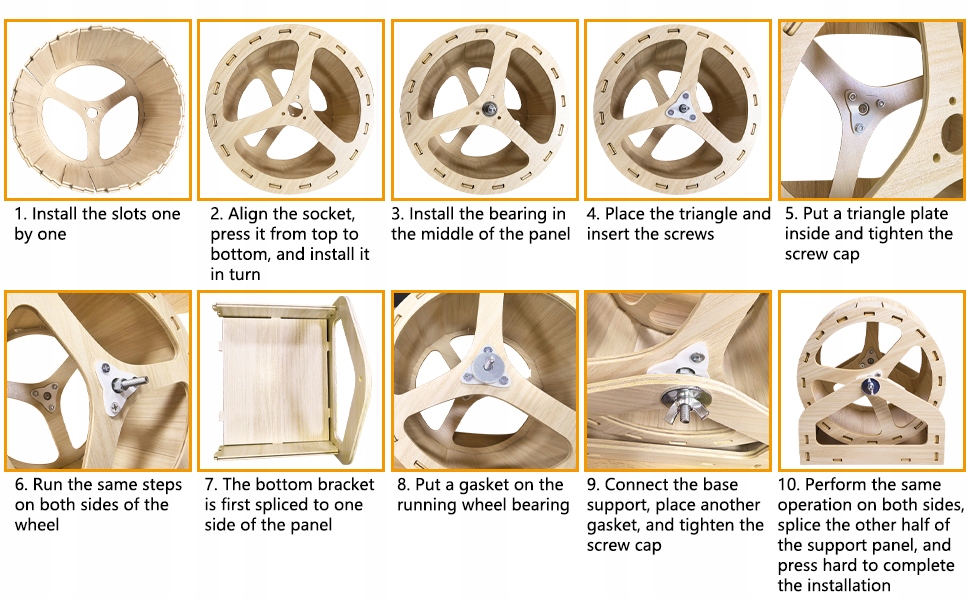 1. Install the slots one by one

2. Align the socket, press it from top to bottom, and install it in turn

3. Install the bearing in the middle of the panel

4. Place the triangle and insert the screws

5. Put a triangle plate inside and tighten the screw cap

6. Run the same steps on both sides of the wheel

7. The bottom bracket is first spliced to one side of the panel

8. Put a gasket on the running wheel bearing

9. Connect the base support, place another gasket, and tighten the screw cap

10. Perform the same operation on both sides, splice the other half of the support panel, and press hard to complete the installation