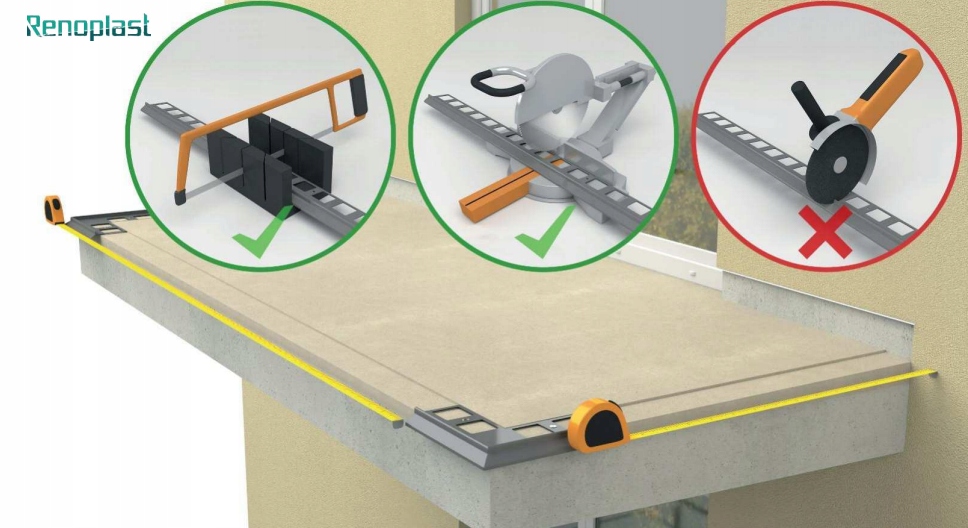 Renoplast