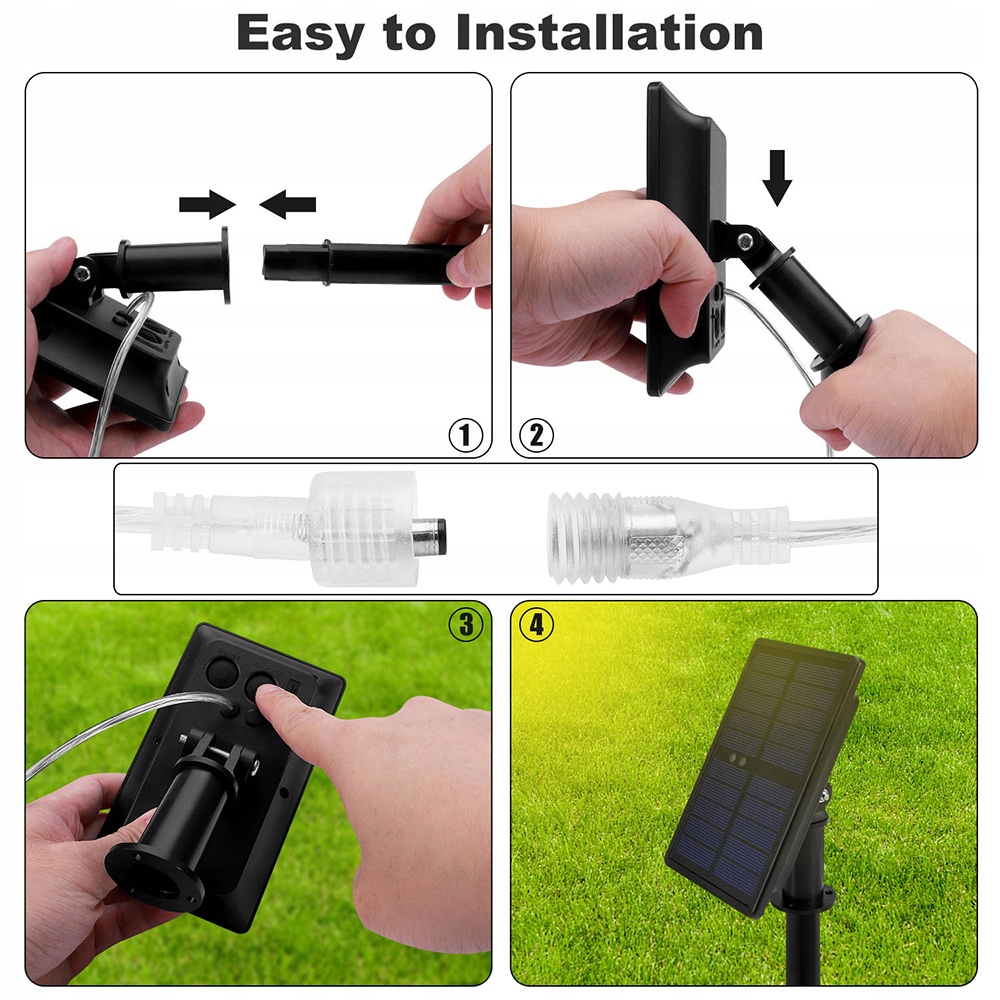 Easy to Installation

1

2

3

4