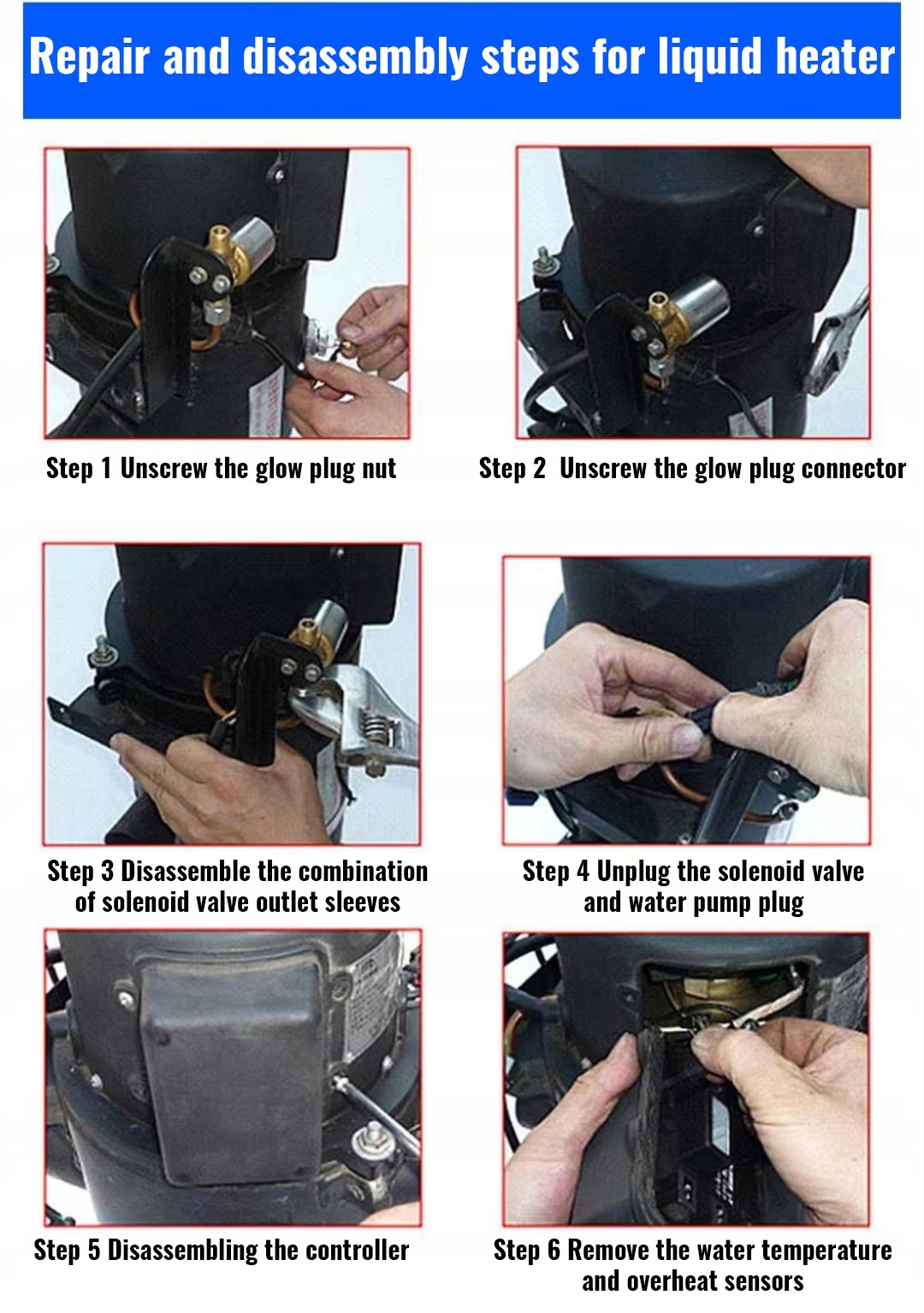 Repair and disassembly steps for liquid heater

Step 1 Unscrew the glow plug nut

Step 2 Unscrew the glow plug connector

Step 3 Disassemble the combination of solenoid valve outlet sleeves

Step 4 Unplug the solenoid valve and water pump plug

Step 5 Disassembling the controller

Step 6 Remove the water temperature and overheat sensors