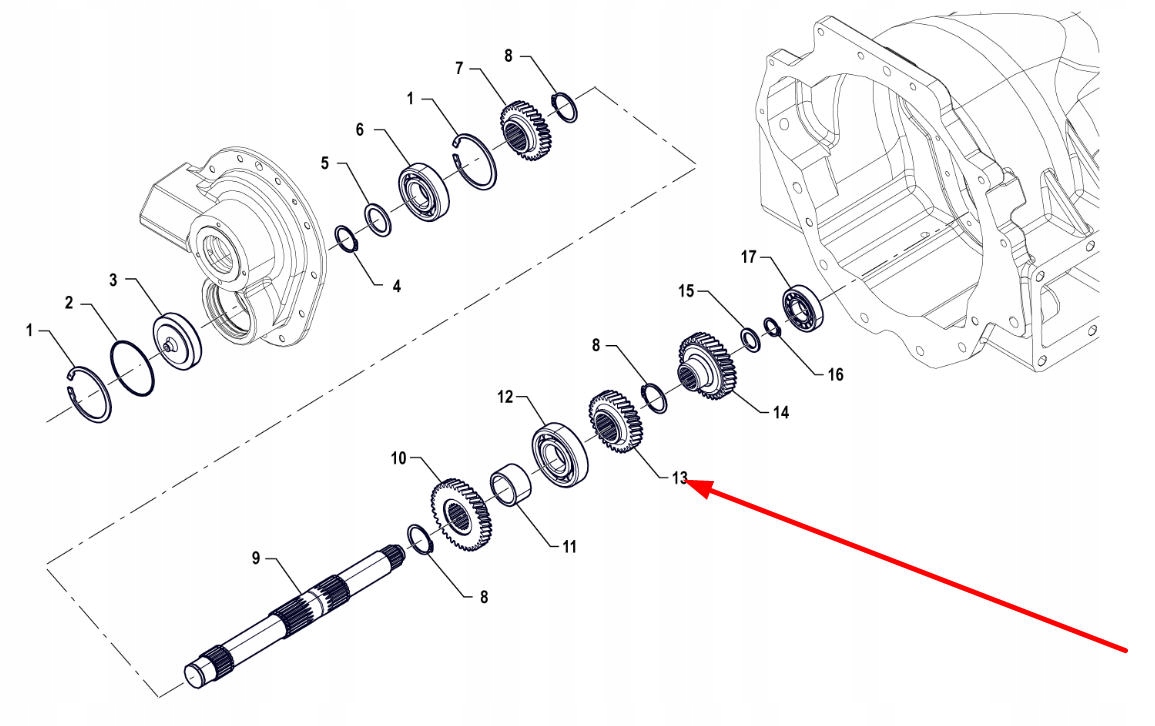 8
7
1
6
5
4
3
2
1
17
15
16
8
14
12
13
10
11
9
8