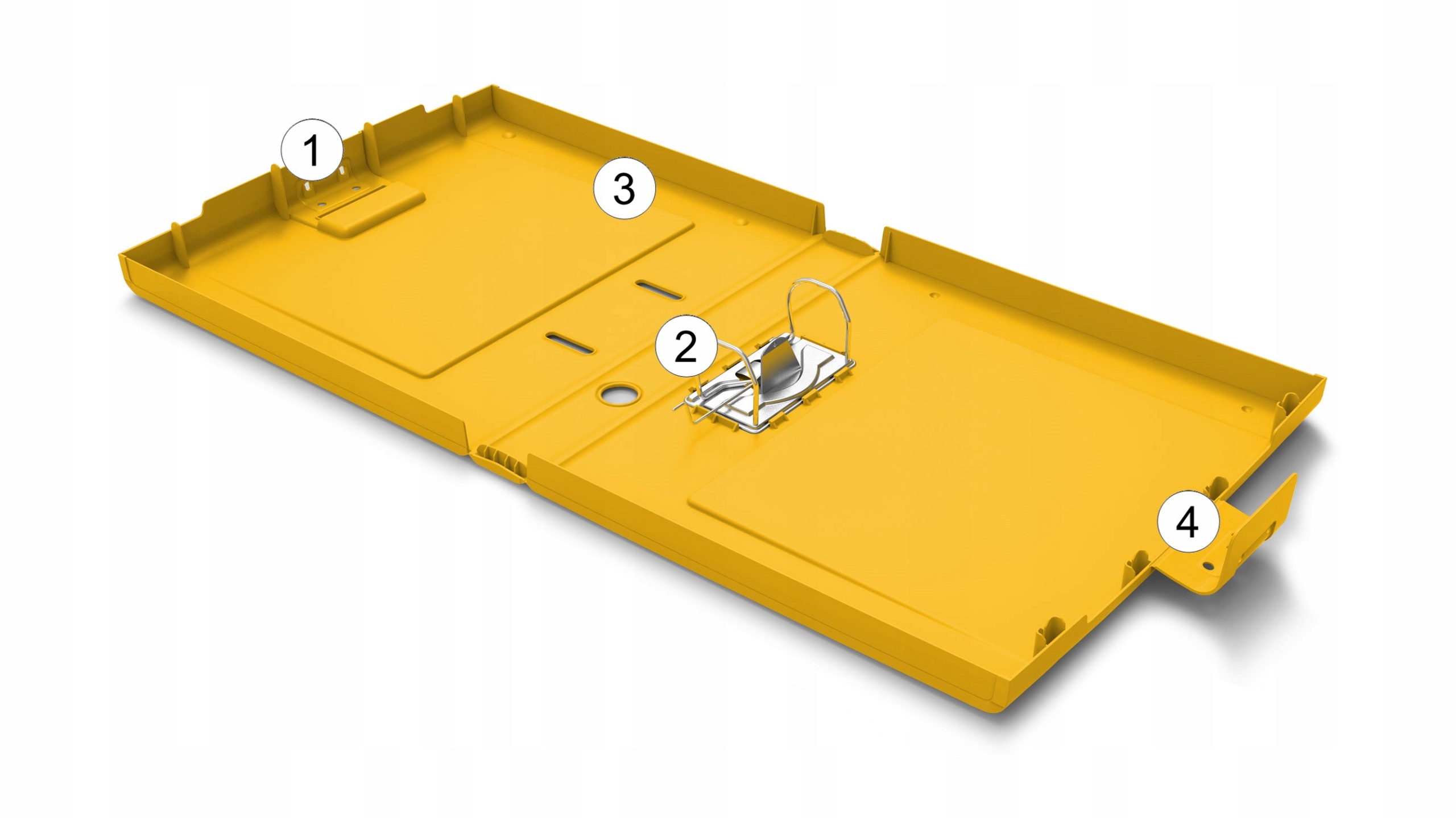 1

3

2

4