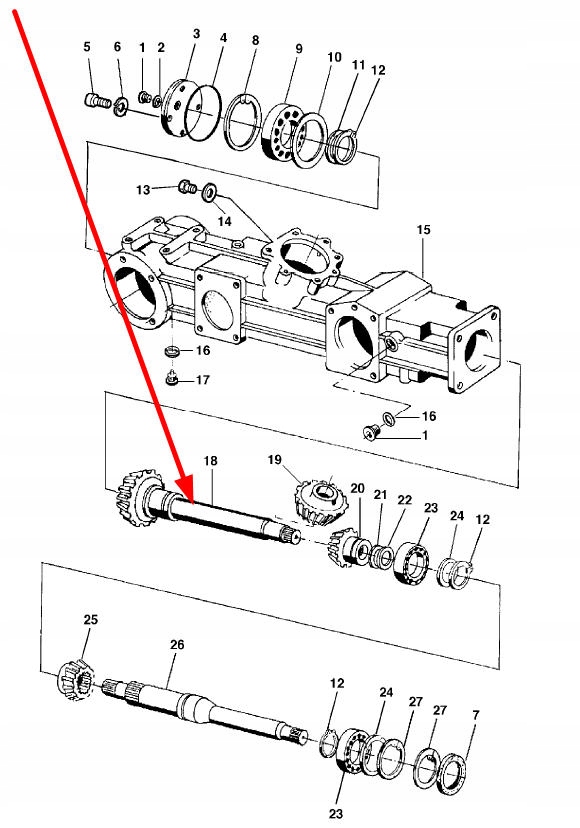 5 6 1 2 3 4 8 9 10 11 12

13

14

15

16

17

16

1

18

19

20 21 22 23 24 12

25

26

12 24 27 27 7

23