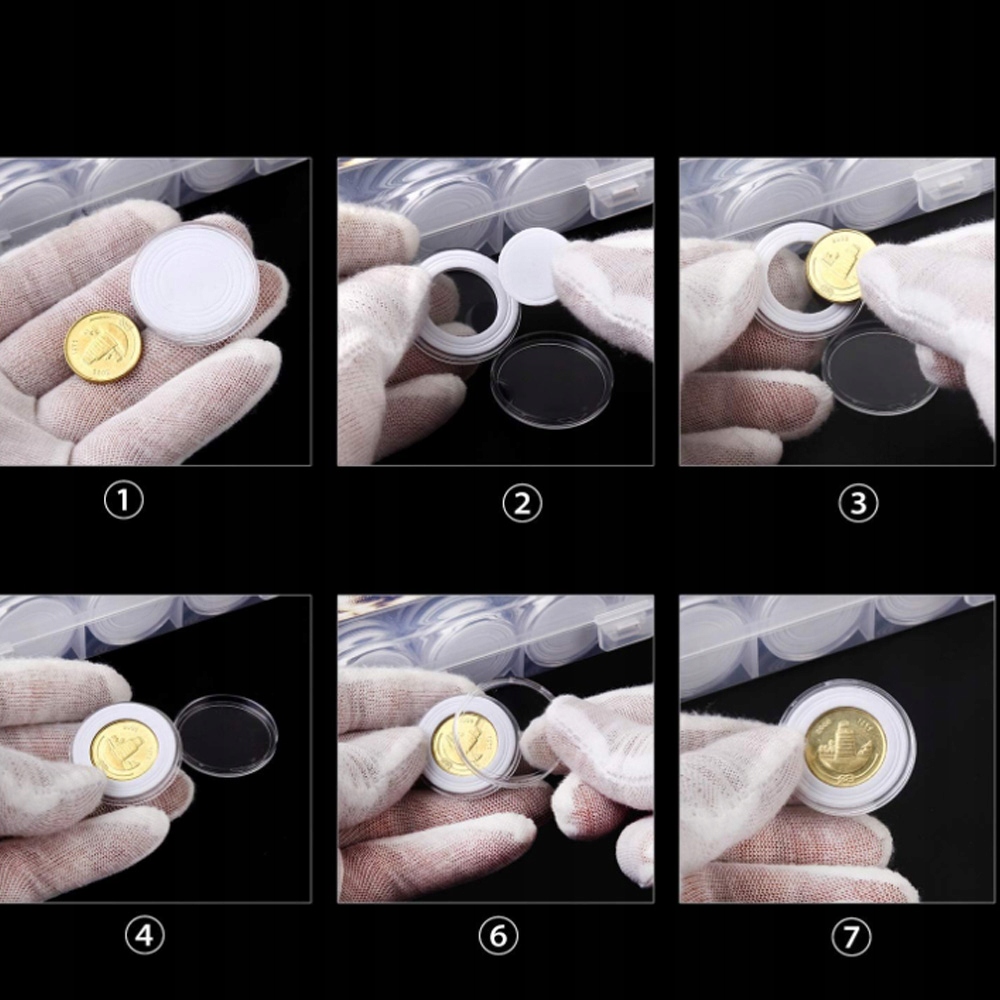 ①

②

③

④

⑥

⑦