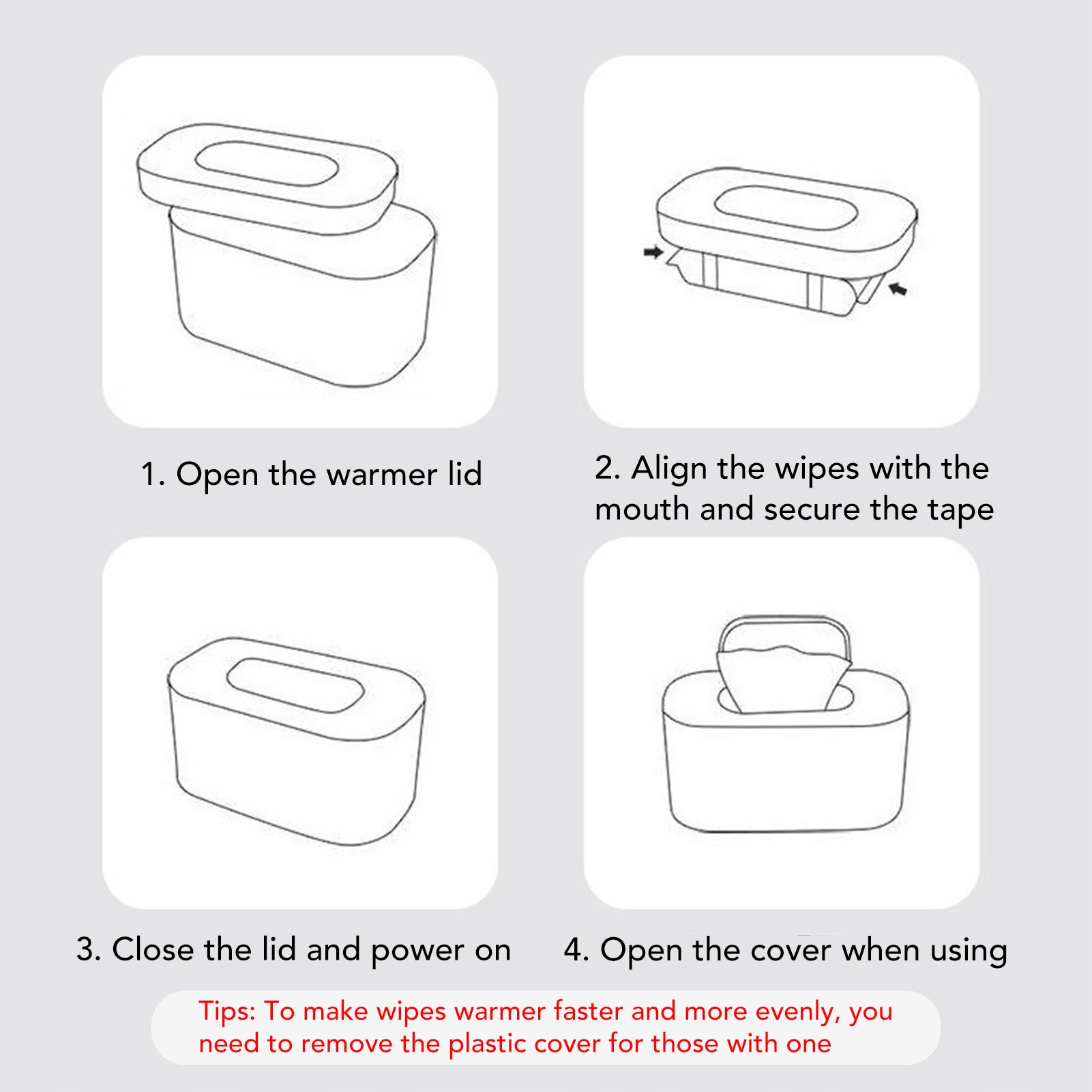 1. Open the warmer lid

2. Align the wipes with the mouth and secure the tape

3. Close the lid and power on

4. Open the cover when using

Tips: To make wipes warmer faster and more evenly, you need to remove the plastic cover for those with one