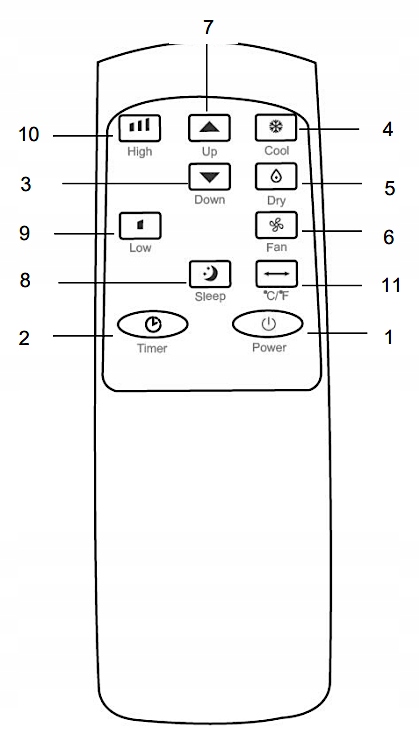 7

10 High Up Cool 4

3 Down Dry 5

9 Low Fan 6

8 Sleep °C/°F 11

2 Timer Power 1