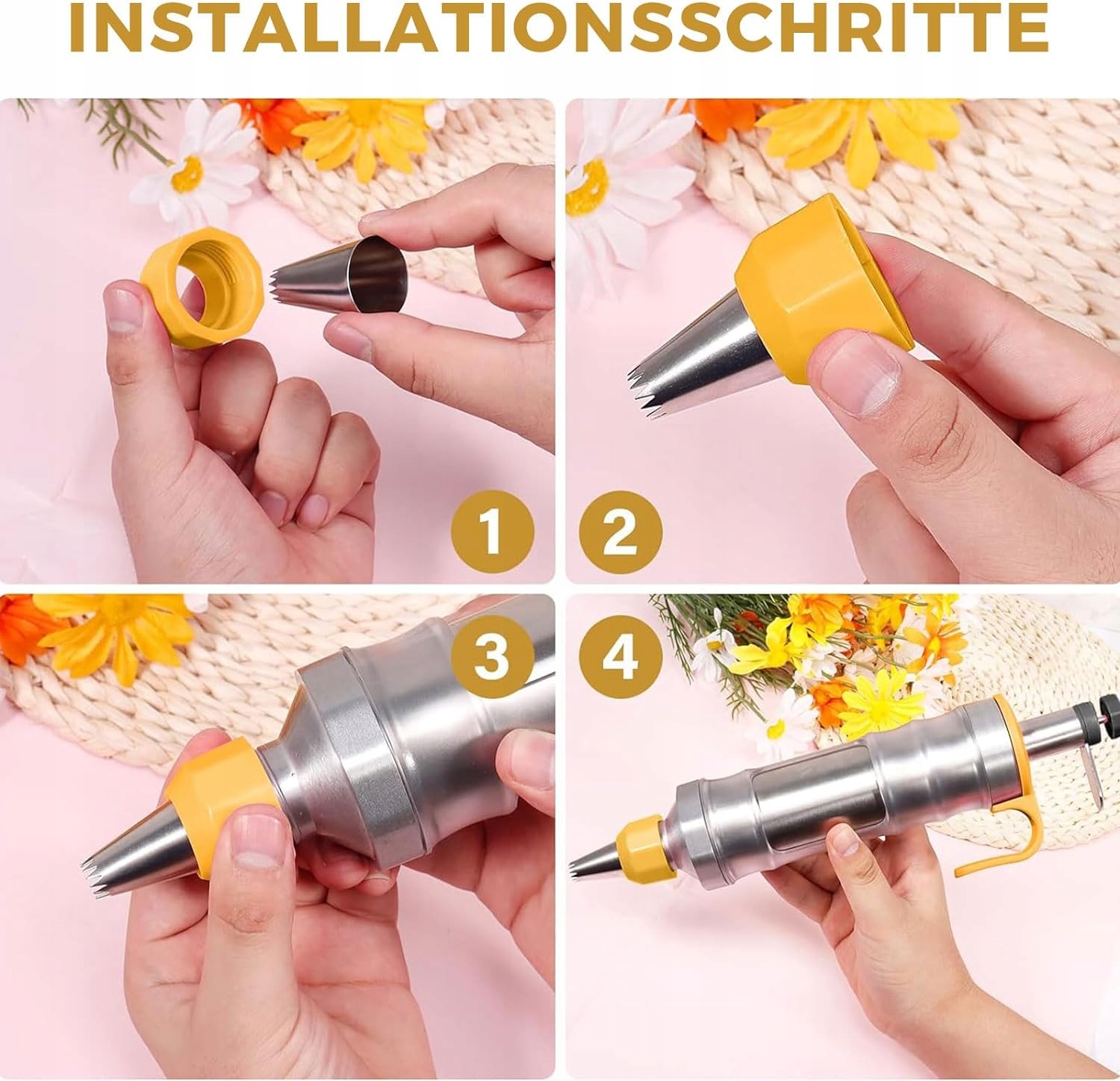 INSTALLATIONSSCHRITTE

1

2

3

4