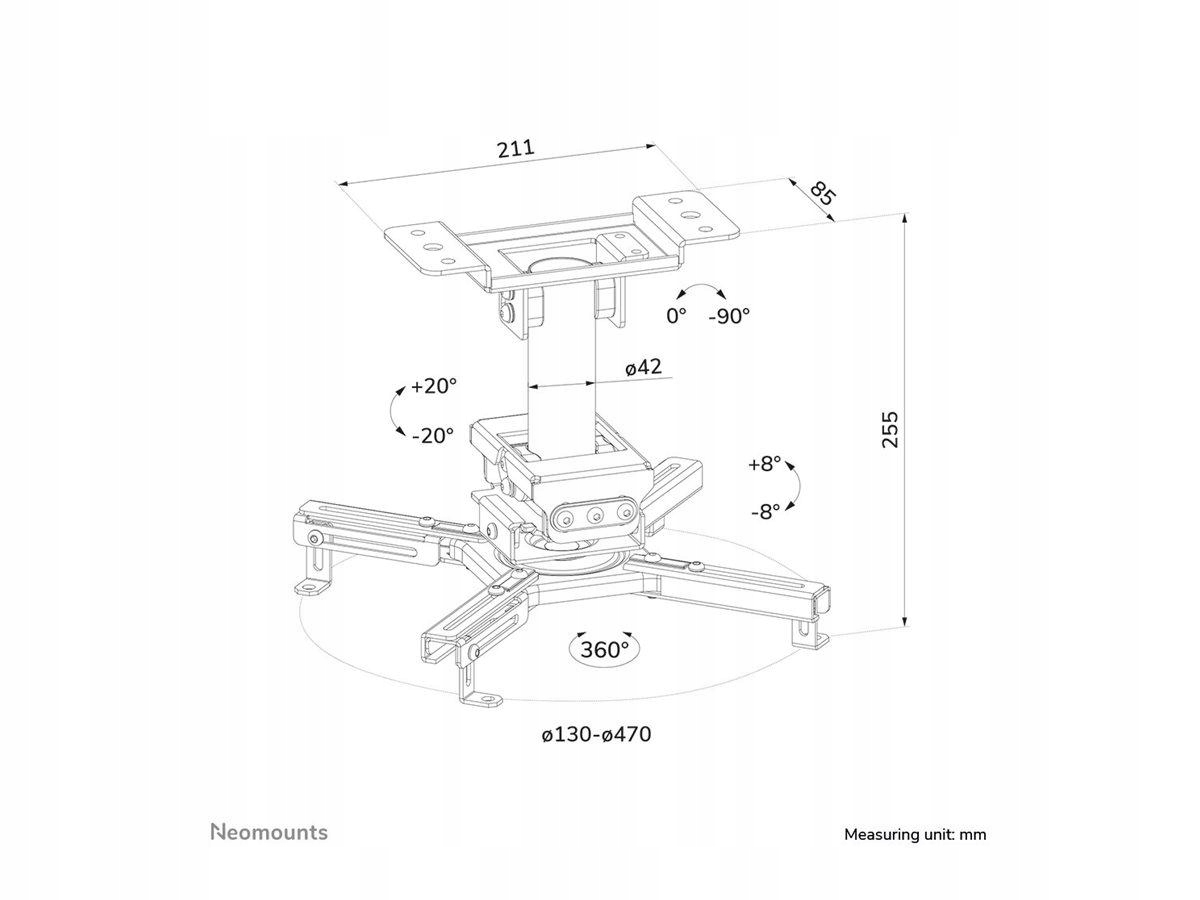 211

85

0° -90°

ø42

+20°

-20°

255

+8°

-8°

360°

ø130-ø470

Neomounts

Measuring unit: mm