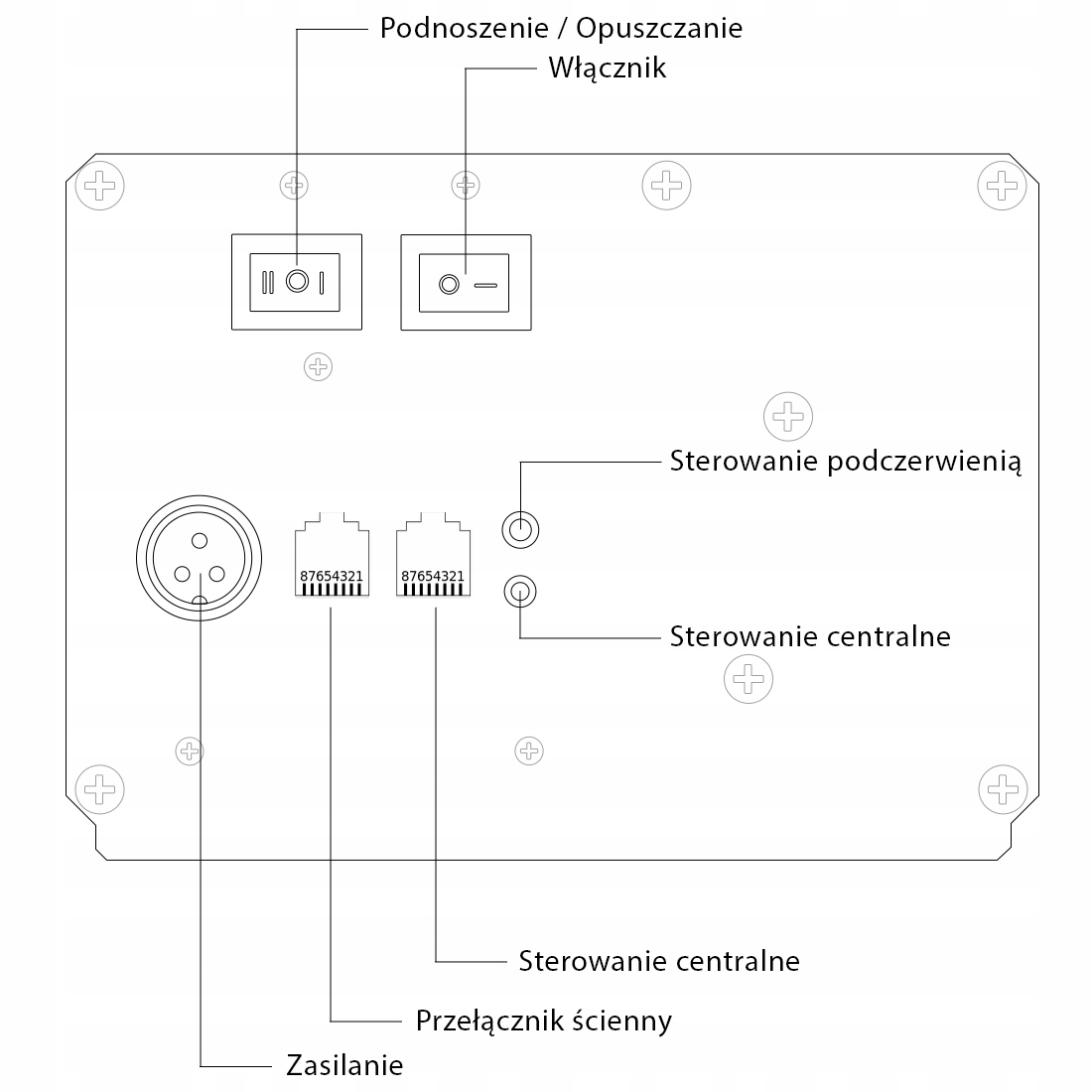 Podnoszenie / Opuszczanie

Włącznik

Sterowanie podczerwienią

87654321

87654321

Sterowanie centralne

Sterowanie centralne

Przełącznik ścienny

Zasilanie