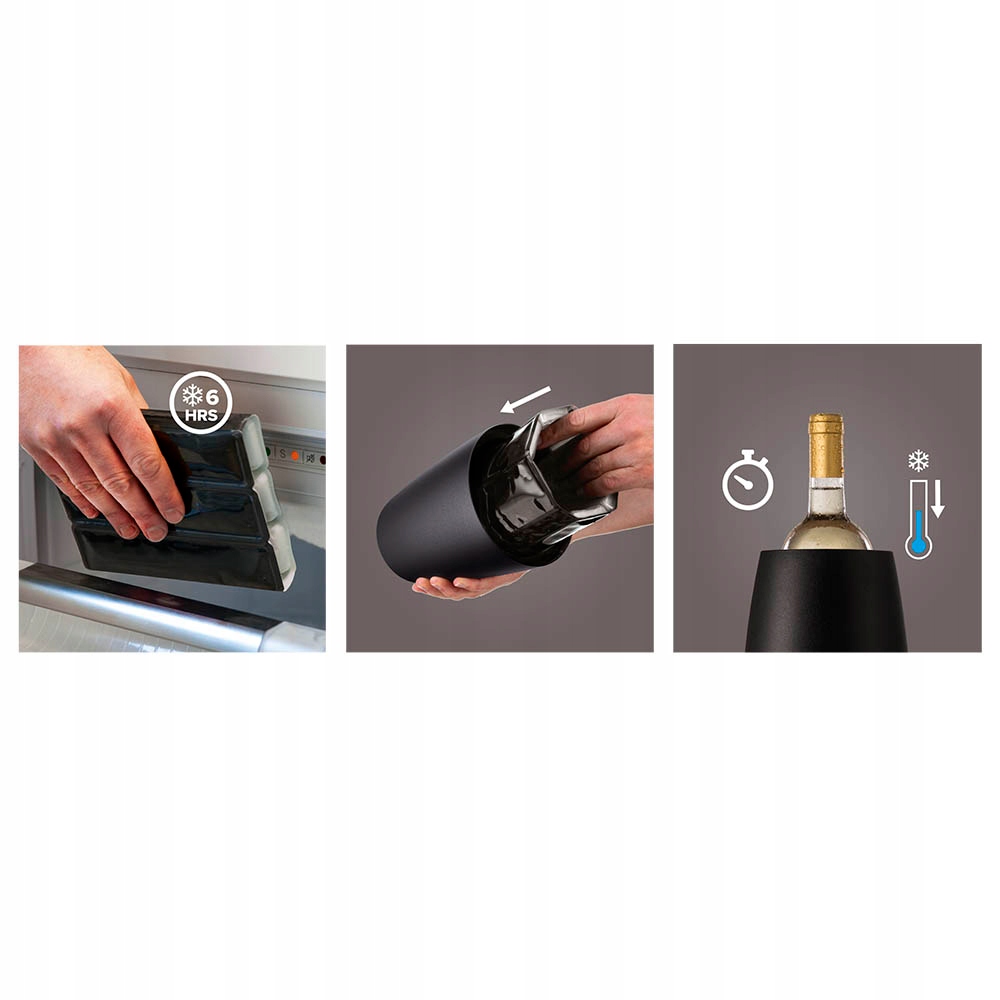 6
HRS