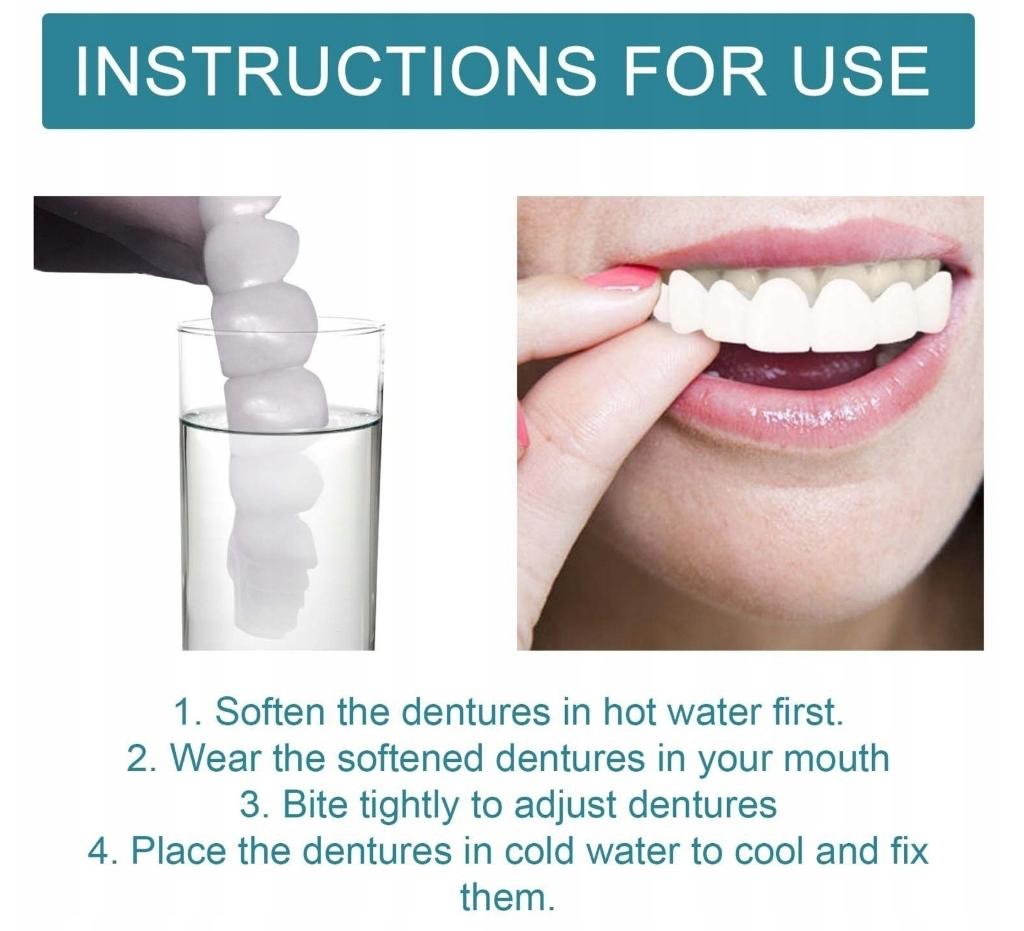 INSTRUCTIONS FOR USE

1. Soften the dentures in hot water first.
2. Wear the softened dentures in your mouth
3. Bite tightly to adjust dentures
4. Place the dentures in cold water to cool and fix them.