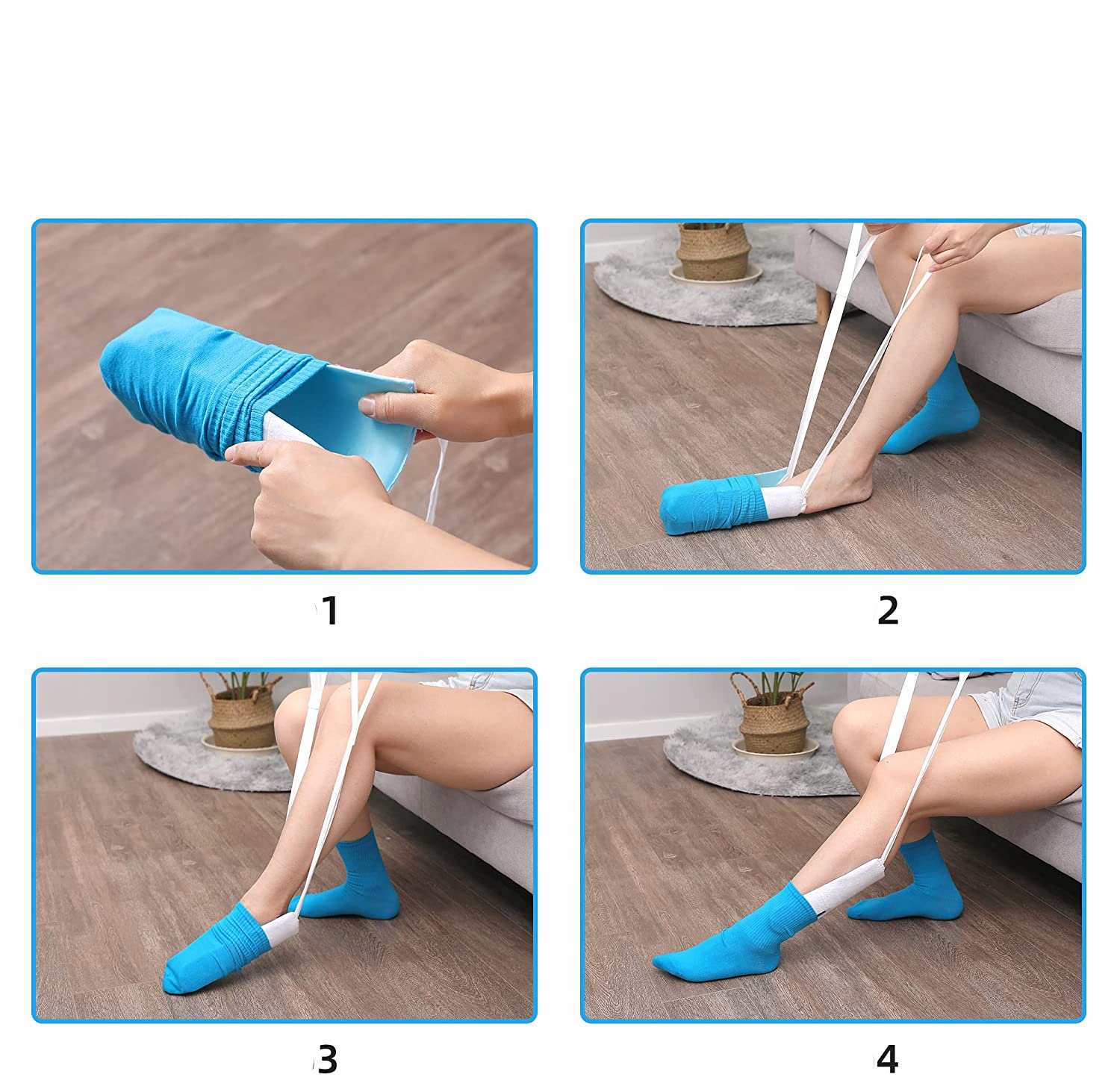 1

2

3

4