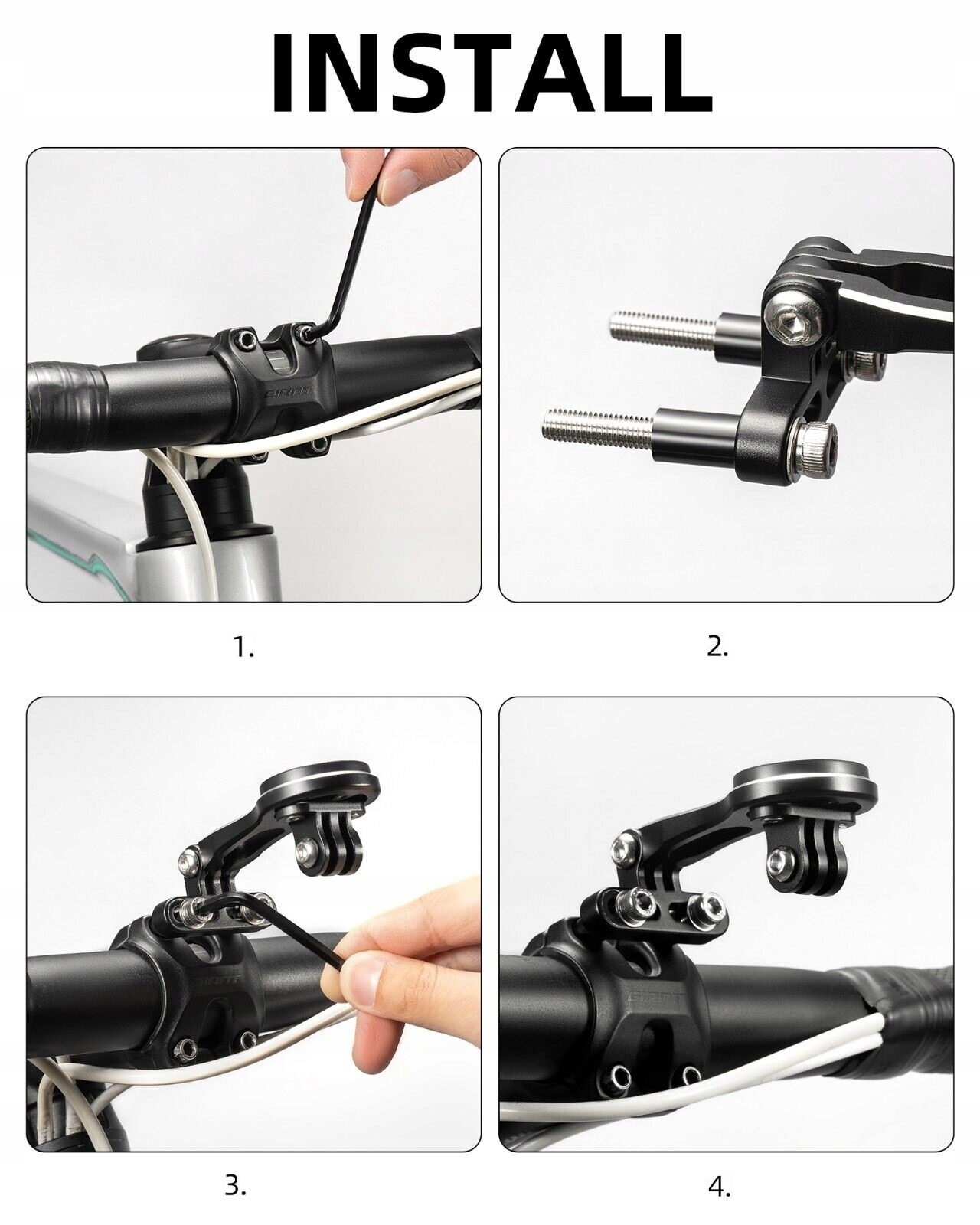 INSTALL

GIANT

1.

2.

GIANT

3.

GIANT

4.