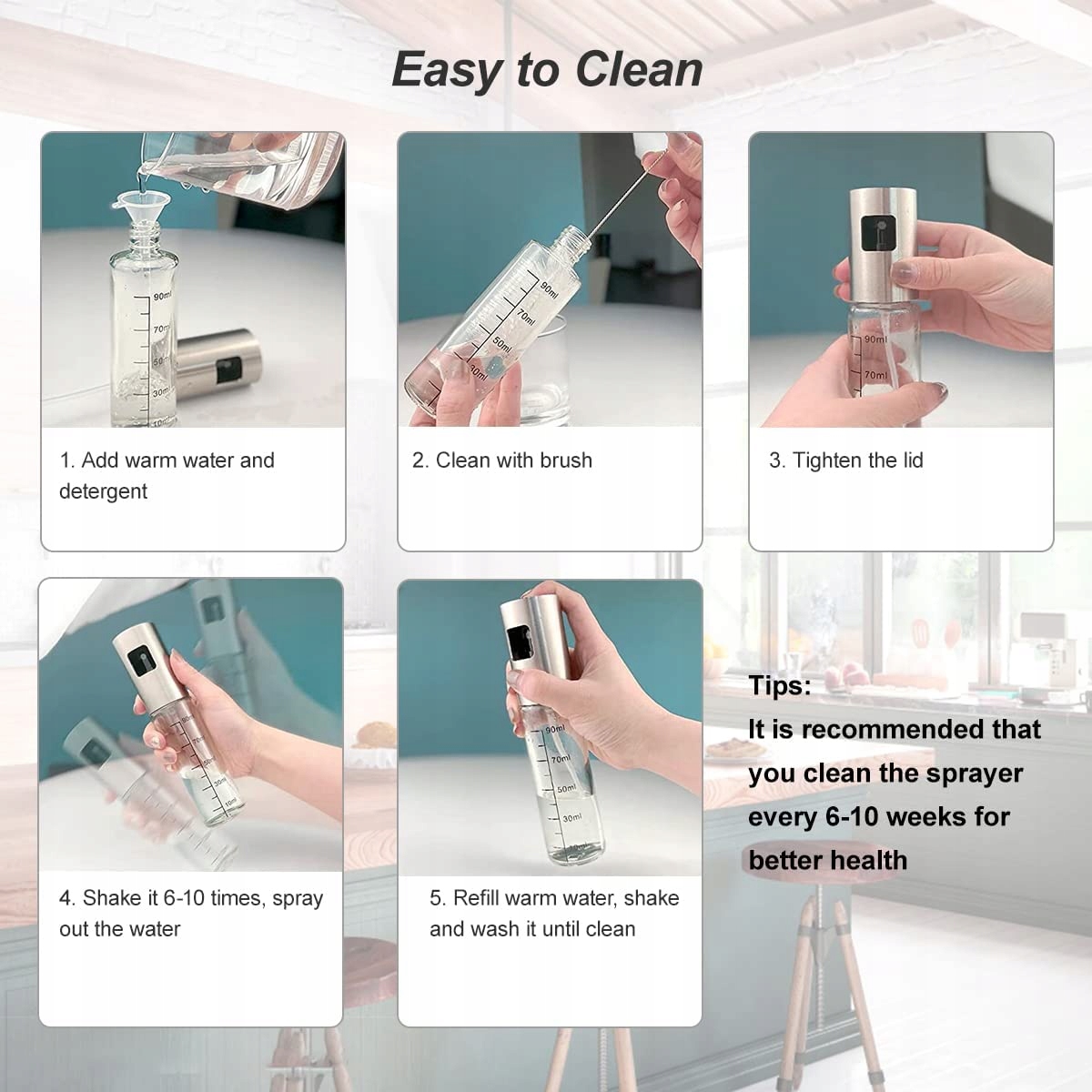 Easy to Clean

90ml
70ml
50ml
30ml
10ml

1. Add warm water and detergent

90ml
70ml
50ml
30ml

2. Clean with brush

90ml
70ml

3. Tighten the lid

90ml
70ml
50ml
30ml
10ml

4. Shake it 6-10 times, spray out the water

90ml
70ml
50ml
30ml
10ml

5. Refill warm water, shake and wash it until clean

Tips:
It is recommended that you clean the sprayer every 6-10 weeks for better health