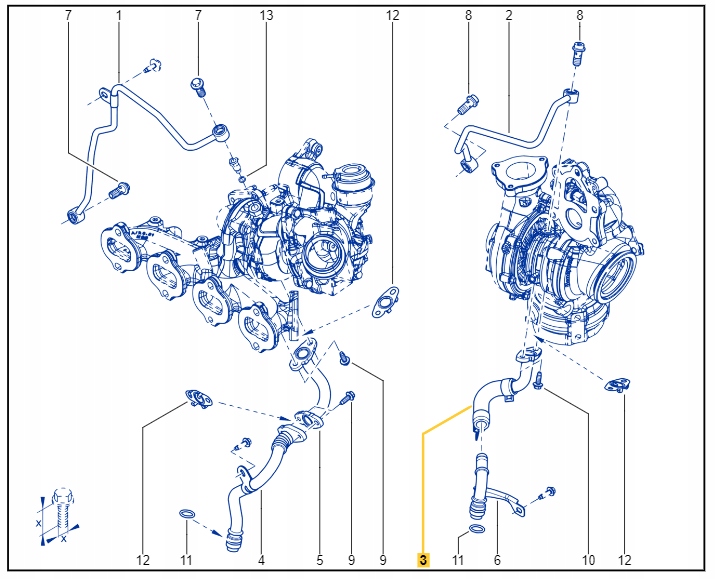 7 1 7 13 12 8 2 8

X
X

12 11 4 5 9 9 3 11 6 10 12