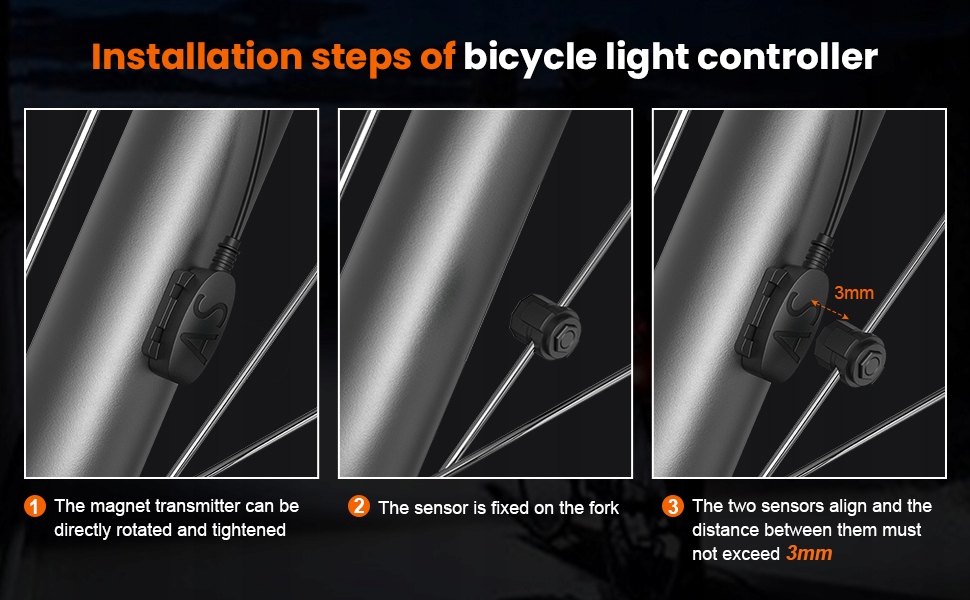 Installation steps of bicycle light controller

AS

AS

3mm

1 The magnet transmitter can be directly rotated and tightened

2 The sensor is fixed on the fork

3 The two sensors align and the distance between them must not exceed 3mm