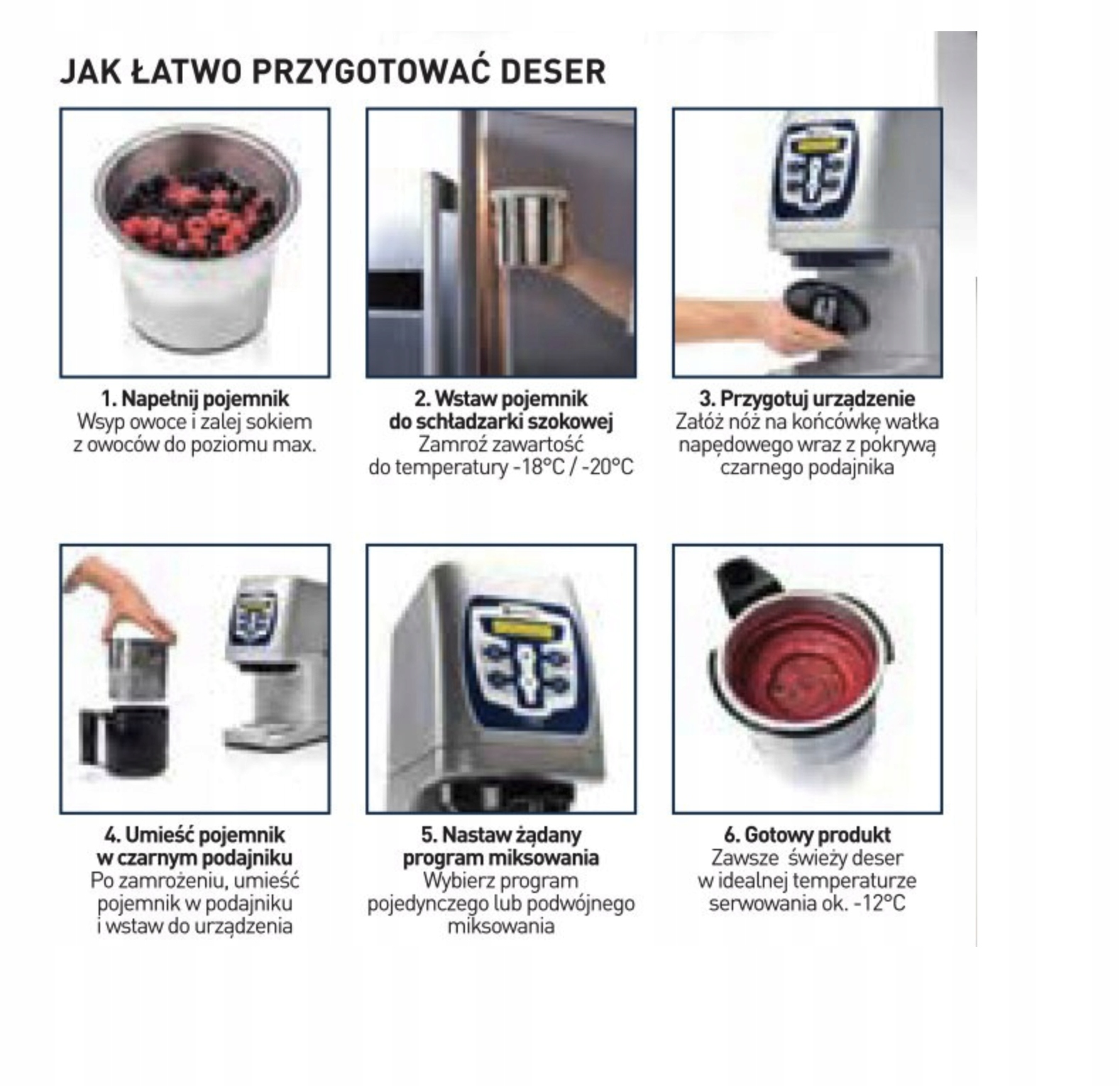 JAK ŁATWO PRZYGOTOWAĆ DESER

1. Napełnij pojemnik
Wsyp owoce i zalej sokiem z owoców do poziomu max.

2. Wstaw pojemnik do schładzarki szokowej
Zamroź zawartość do temperatury -18°C / -20°C

3. Przygotuj urządzenie
Załóż nóż na końcówkę wałka napędowego wraz z pokrywą czarnego podajnika

4. Umieść pojemnik w czarnym podajniku
Po zamrożeniu, umieść pojemnik w podajniku i wstaw do urządzenia

5. Nastaw żądany program miksowania
Wybierz program pojedynczego lub podwójnego miksowania

6. Gotowy produkt
Zawsze świeży deser w idealnej temperaturze serwowania ok. -12°C