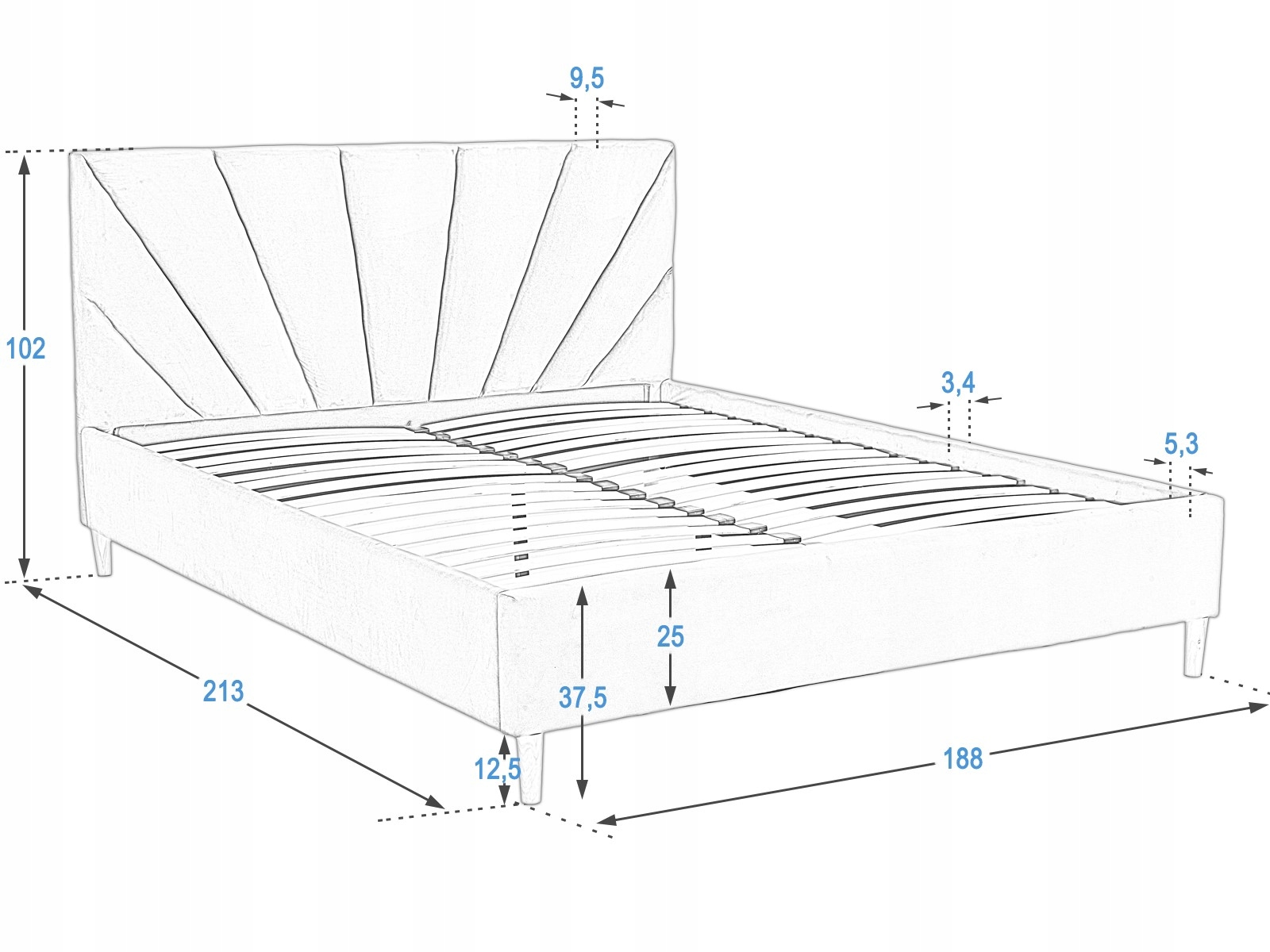 9,5
102
3,4
5,3
25
213
37,5
12,5
188