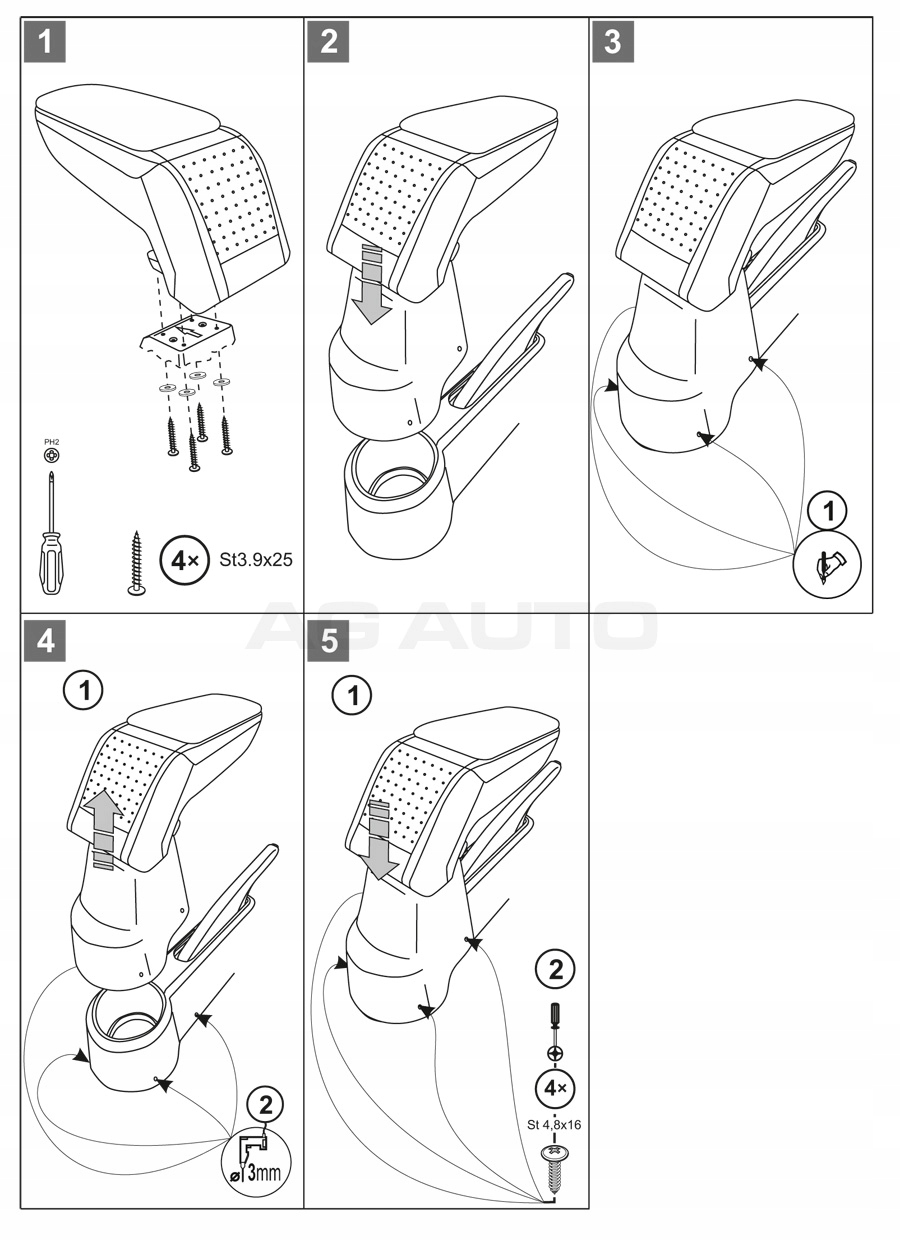 1
PH2
4× St3.9x25
2
3
1
AG AUTO
4
1
2
ø3mm
5
1
2
4×
St 4,8x16