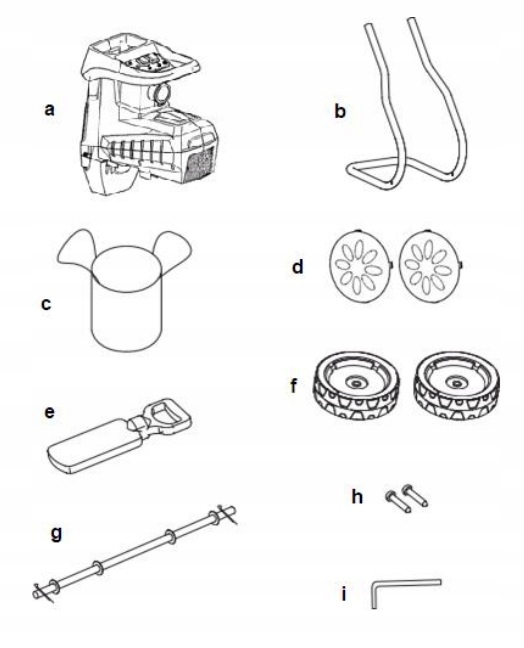 a

b

c

d

e

f

g

h

i