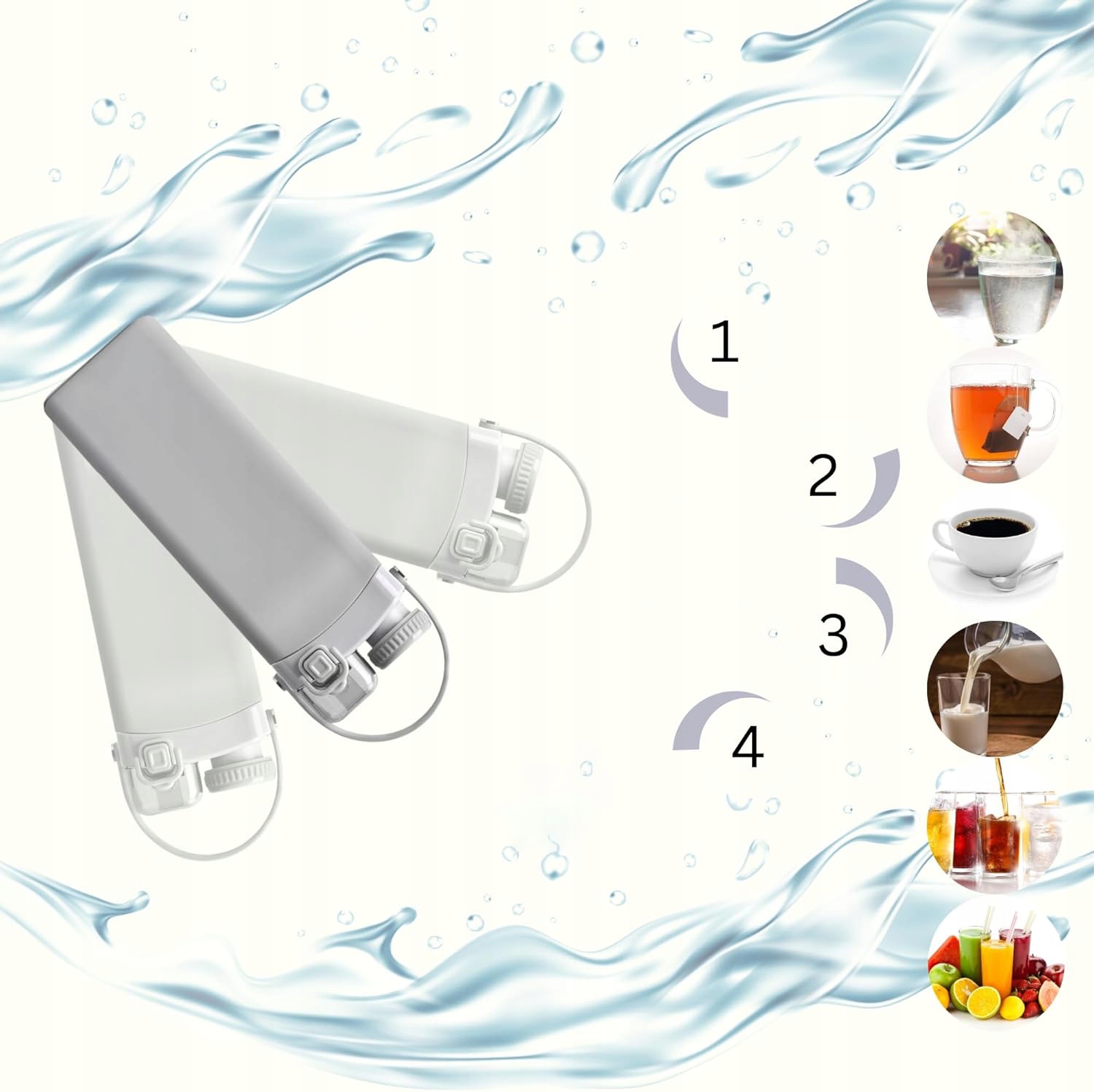 1

2

3

4