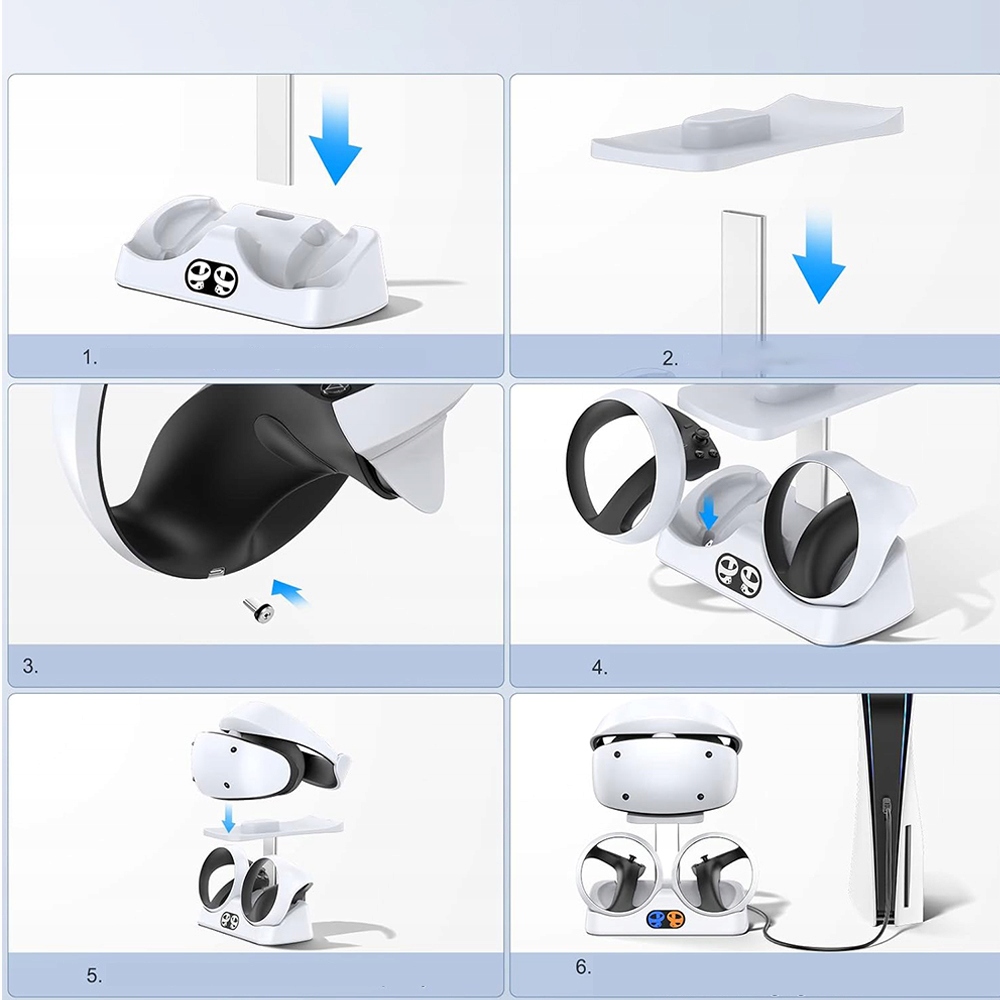 1.

2.

3.

4.

5.

6.