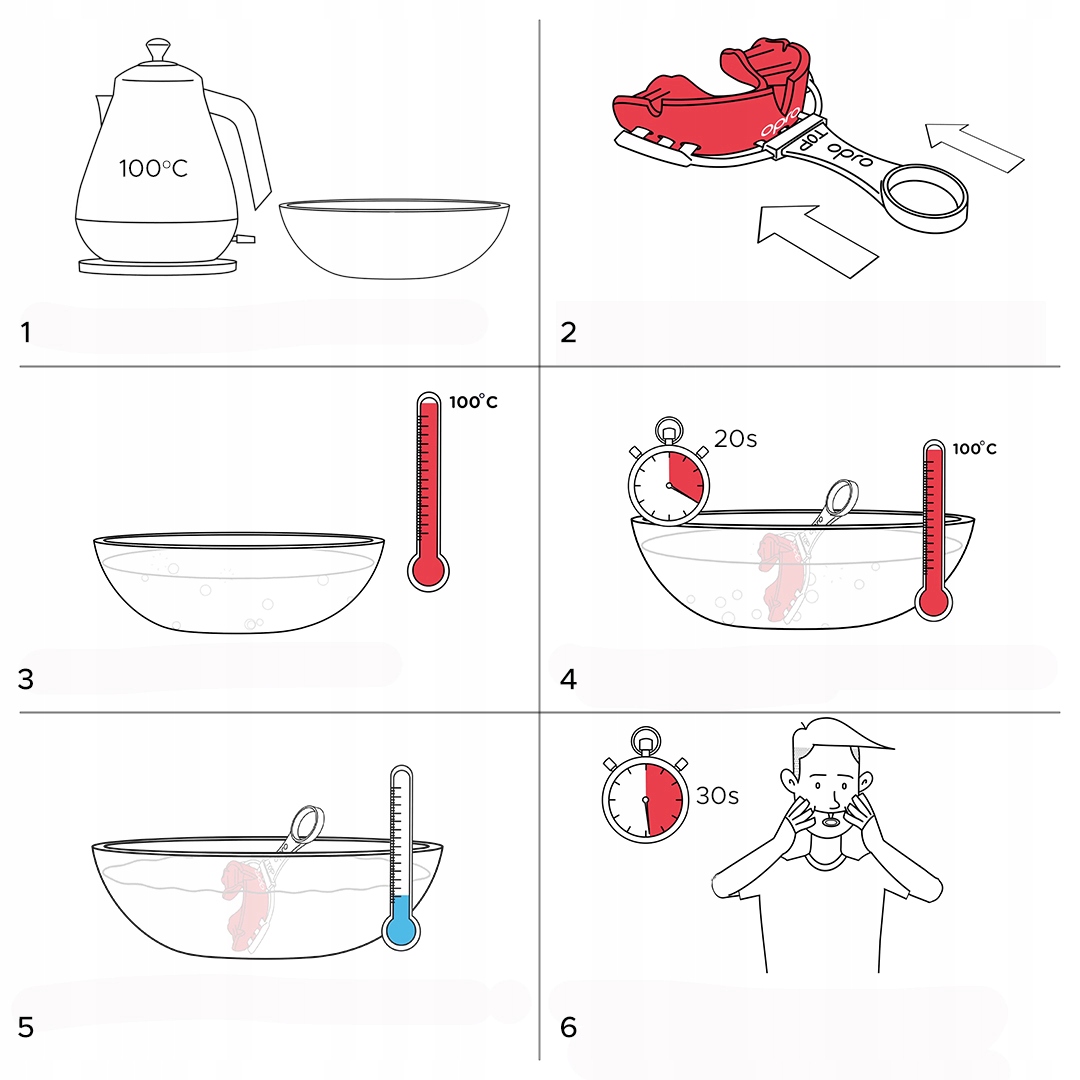 100°C

1

opro

TOP

opro

2

100°C

3

20s

100°C

4

5

30s

6