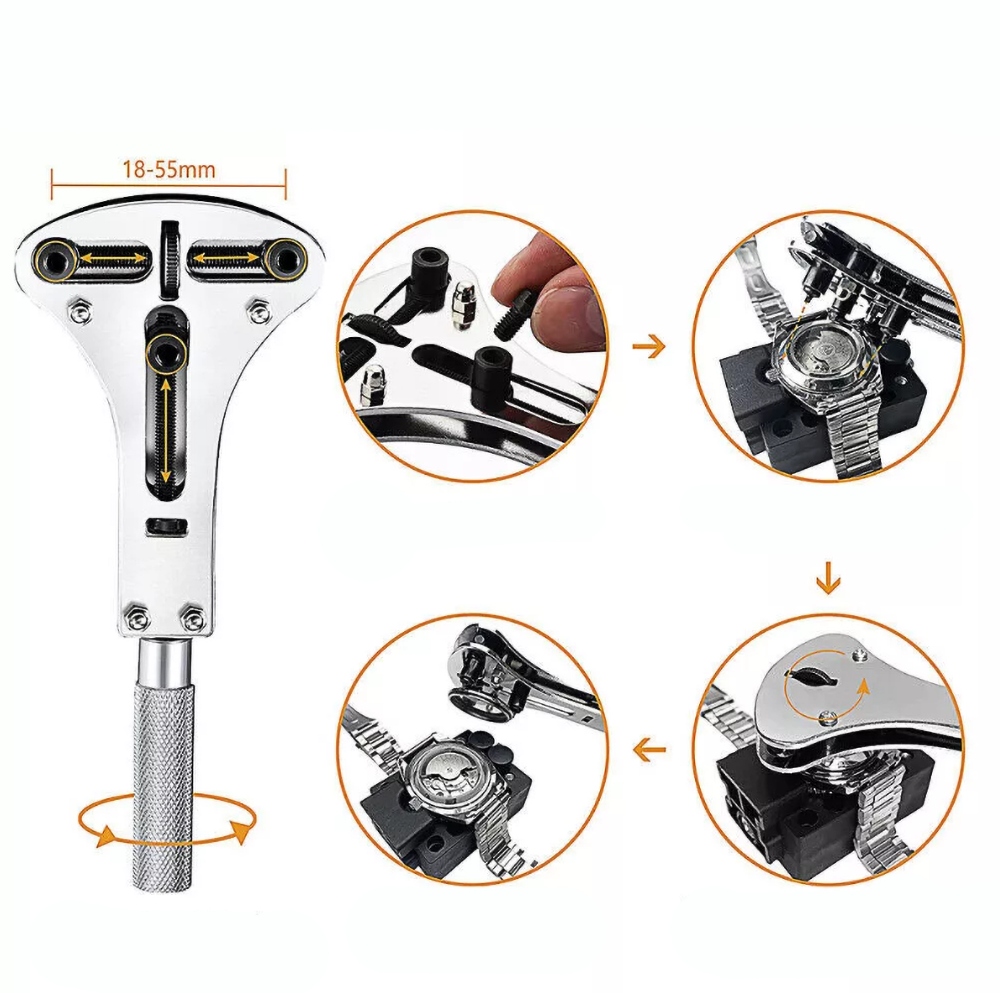 18-55mm