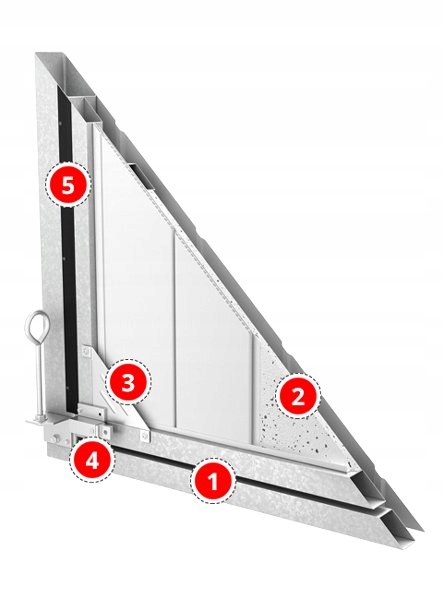 5
3
2
4
1