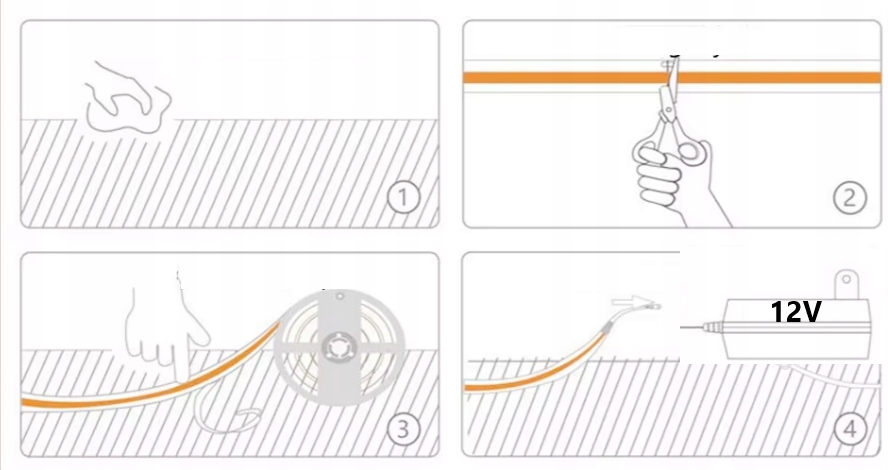 ①

②

③

12V

④