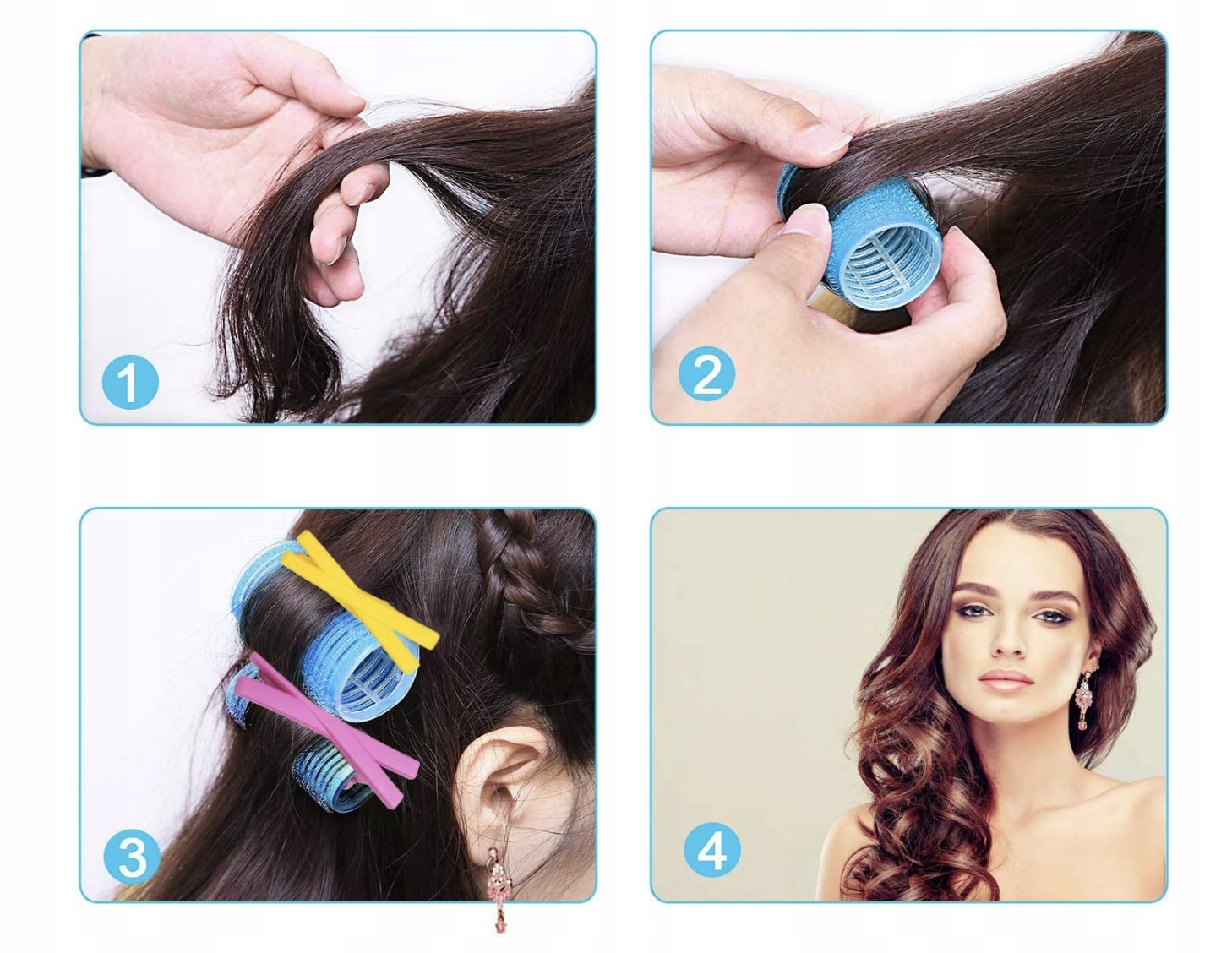 1

2

3

4