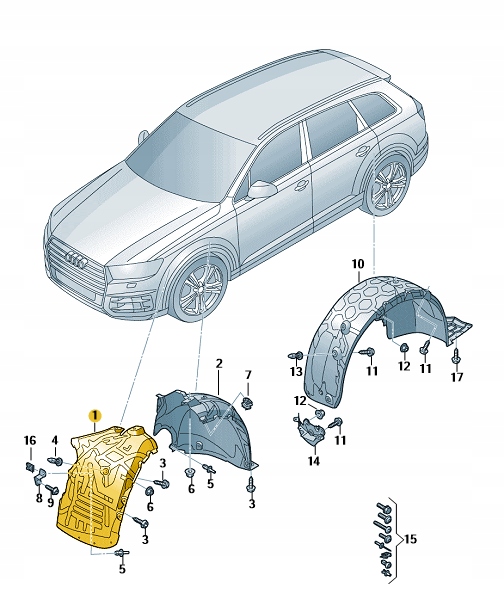 10
2
7
13
11
12
11
17
12
11
14
1
16
4
3
8
9
6
6
5
3
3
5
15