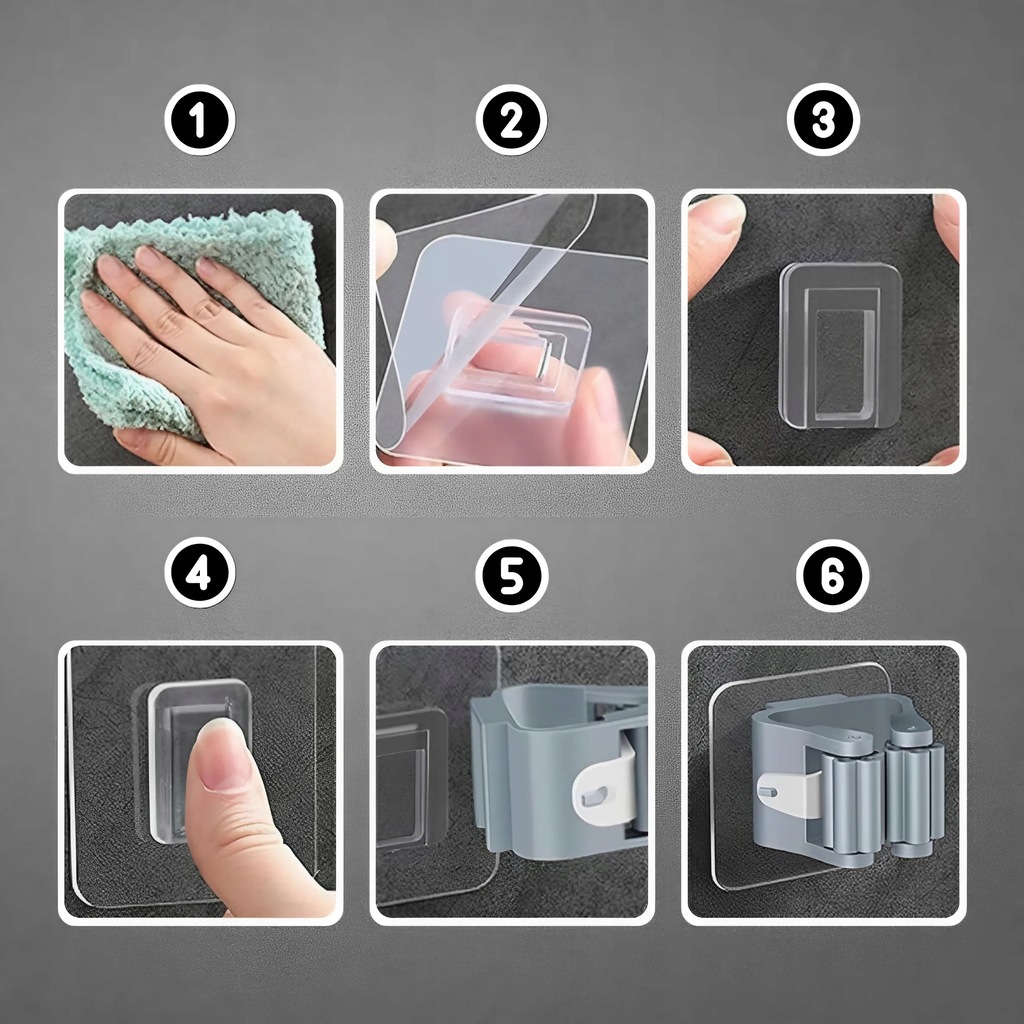 1

2

3

4

5

6