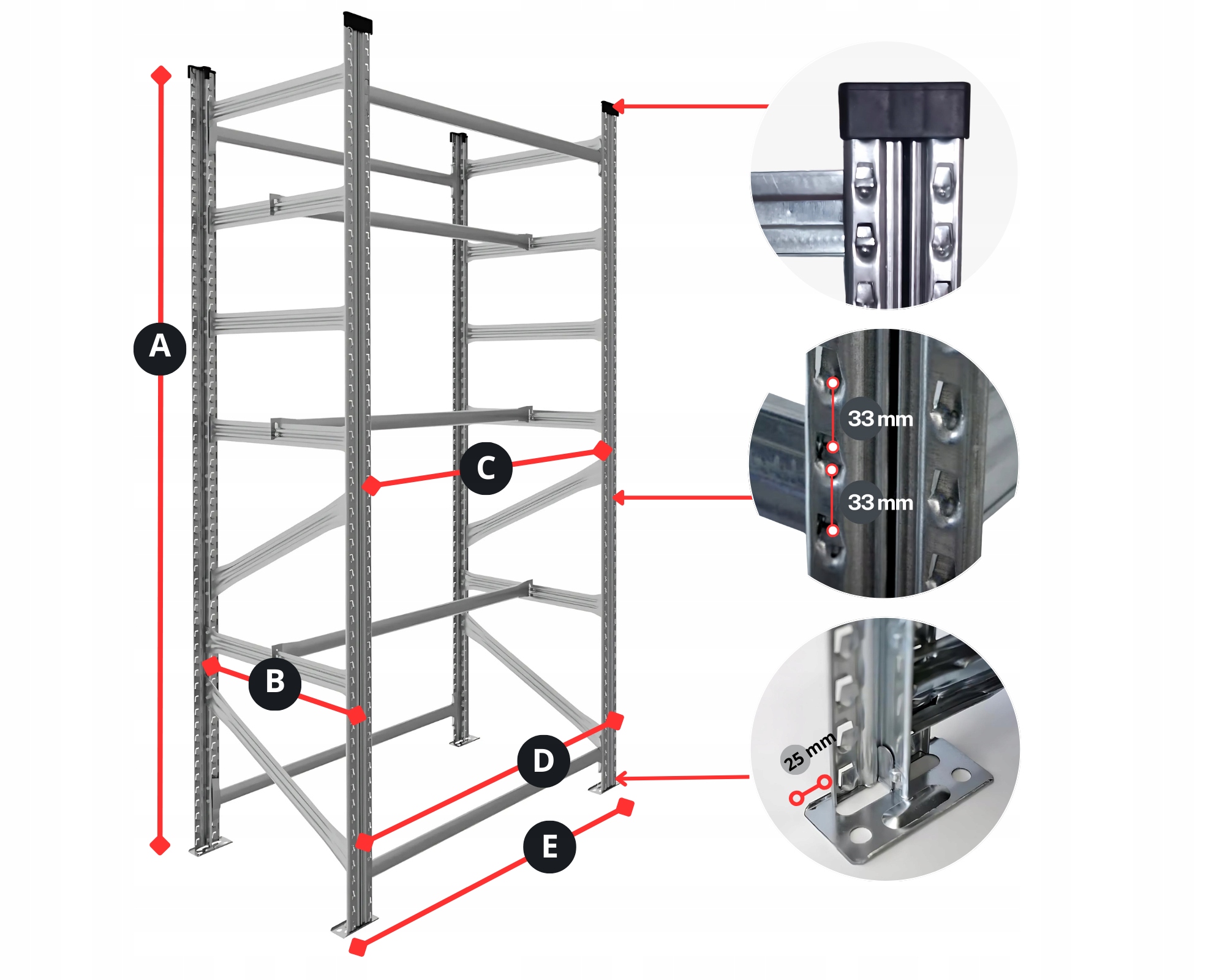 A

C

B

D

E

33 mm

33 mm

25 mm