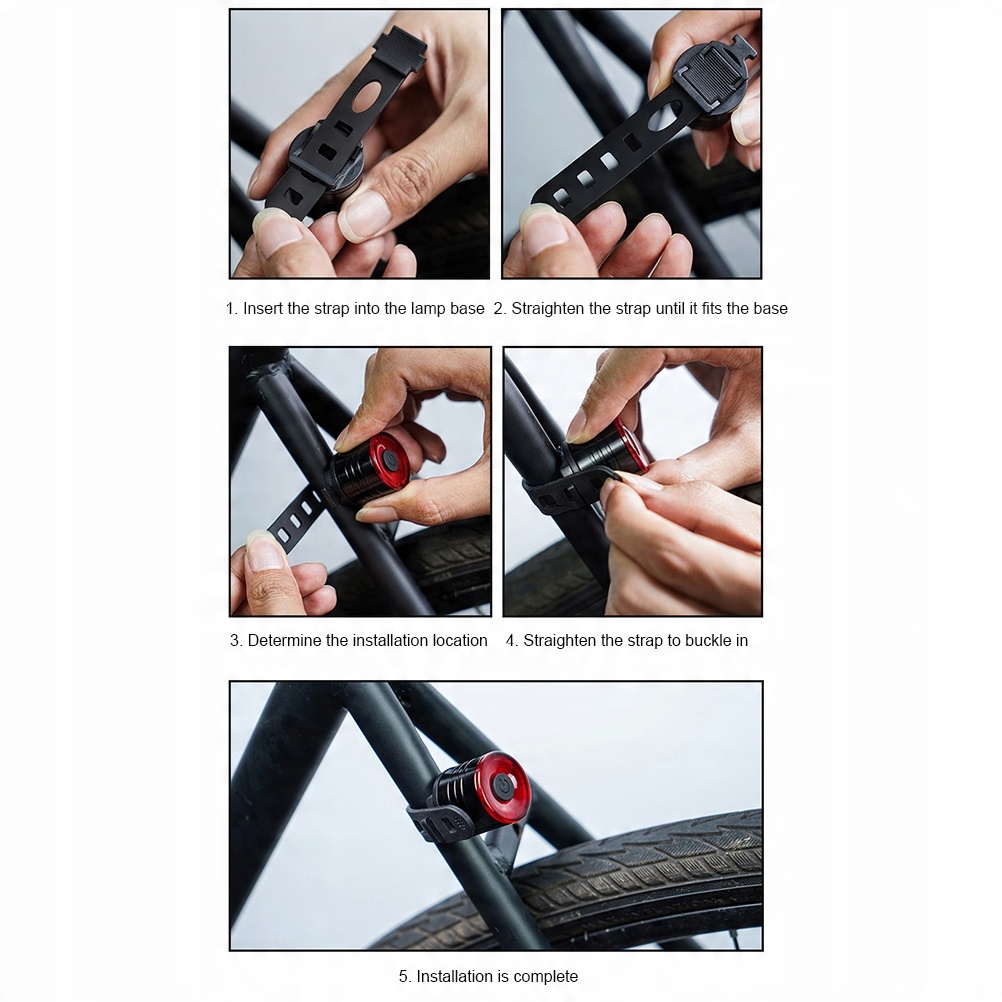 1. Insert the strap into the lamp base

2. Straighten the strap until it fits the base

3. Determine the installation location

4. Straighten the strap to buckle in

5. Installation is complete