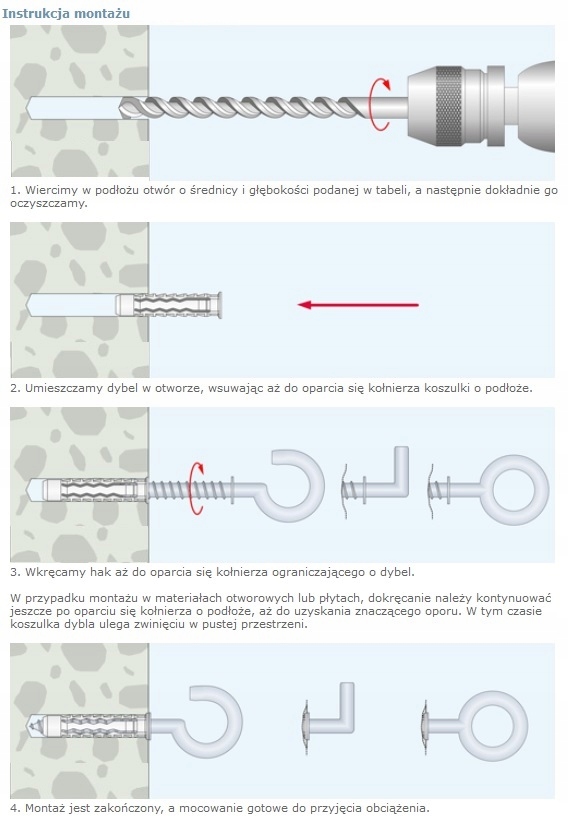 Instrukcja montażu

1. Wiercimy w podłożu otwór o średnicy i głębokości podanej w tabeli, a następnie dokładnie go oczyszczamy.

2. Umieszczamy dybel w otworze, wsuwając aż do oparcia się kołnierza koszulki o podłoże.

3. Wkręcamy hak aż do oparcia się kołnierza ograniczającego o dybel.

W przypadku montażu w materiałach otworowych lub płytach, dokręcanie należy kontynuować jeszcze po oparciu się kołnierza o podłoże, aż do uzyskania znaczącego oporu. W tym czasie koszulka dybla ulega zwinięciu w pustej przestrzeni.

4. Montaż jest zakończony, a mocowanie gotowe do przyjęcia obciążenia.