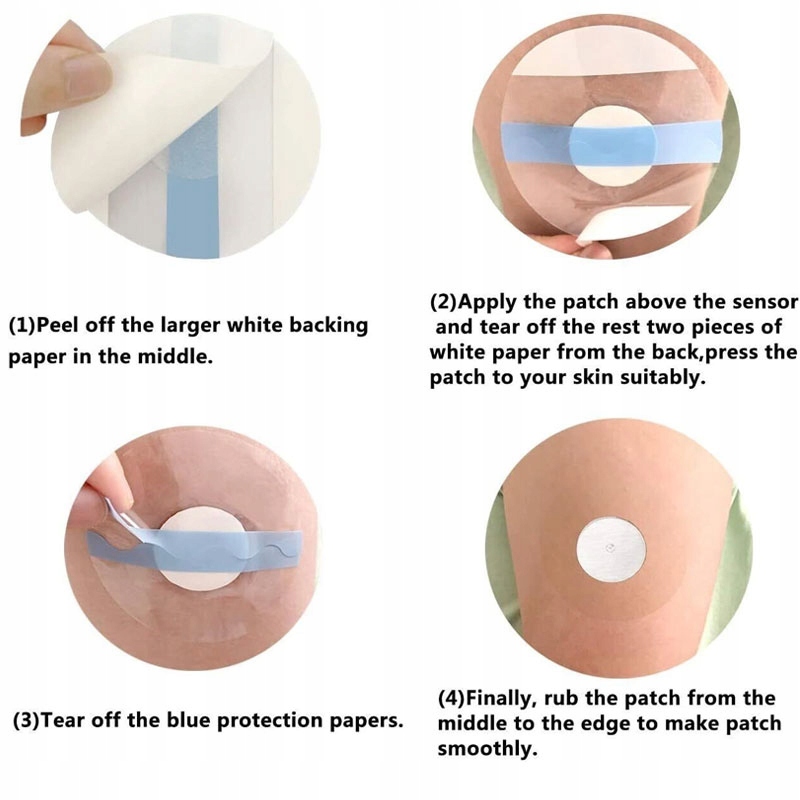 (1)Peel off the larger white backing paper in the middle.

(2)Apply the patch above the sensor and tear off the rest two pieces of white paper from the back,press the patch to your skin suitably.

(3)Tear off the blue protection papers.

(4)Finally, rub the patch from the middle to the edge to make patch smoothly.