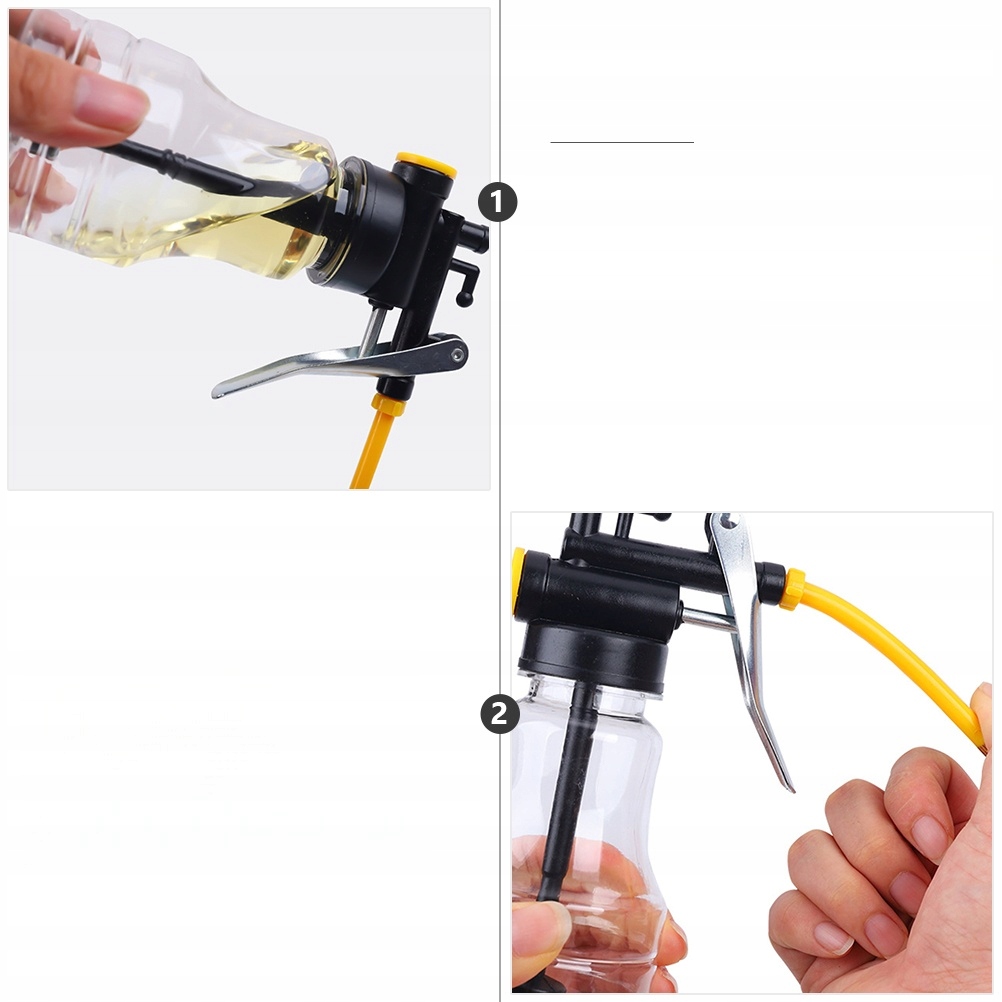 1

2