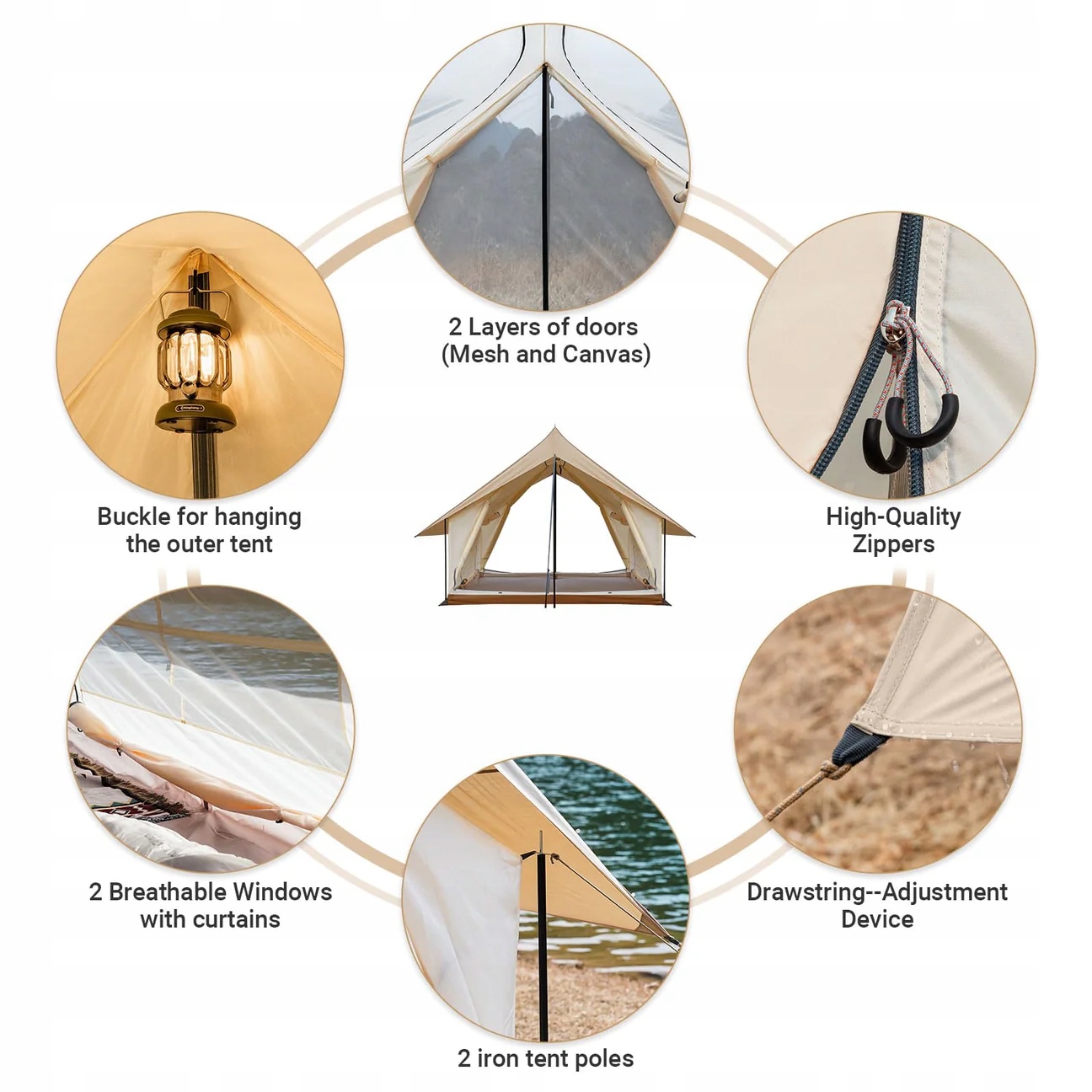 2 Layers of doors
(Mesh and Canvas)

Buckle for hanging
the outer tent

High-Quality
Zippers

2 Breathable Windows
with curtains

Drawstring--Adjustment
Device

2 iron tent poles