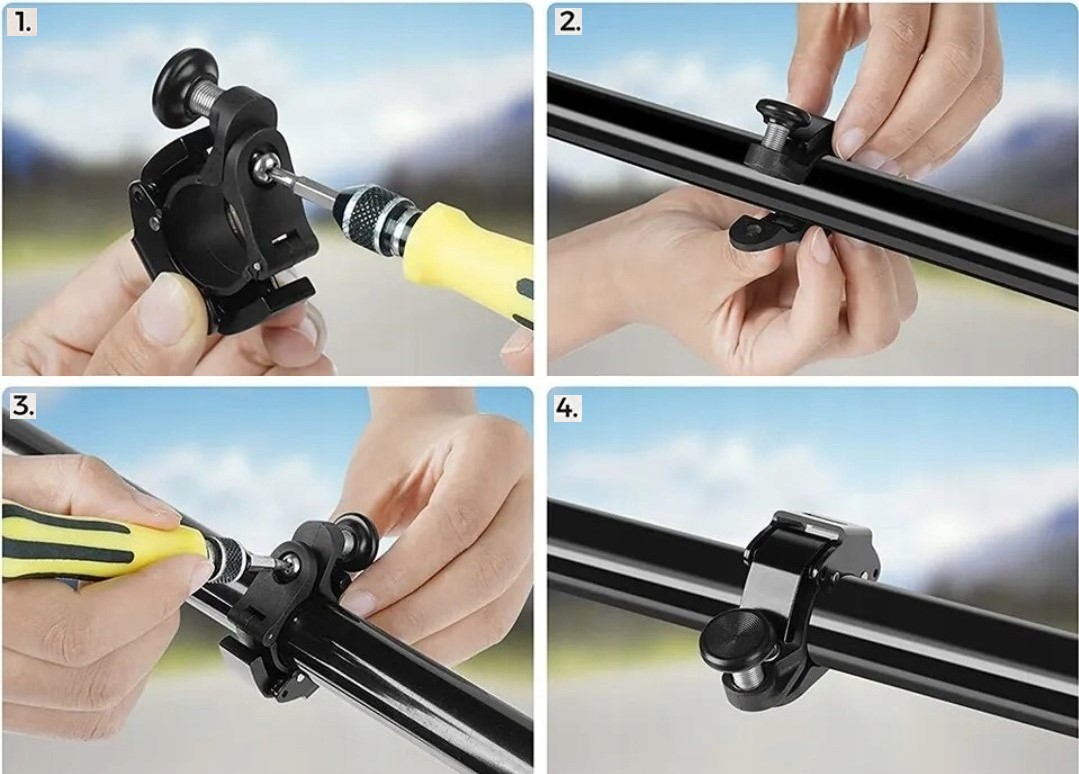 1.

2.

3.

4.