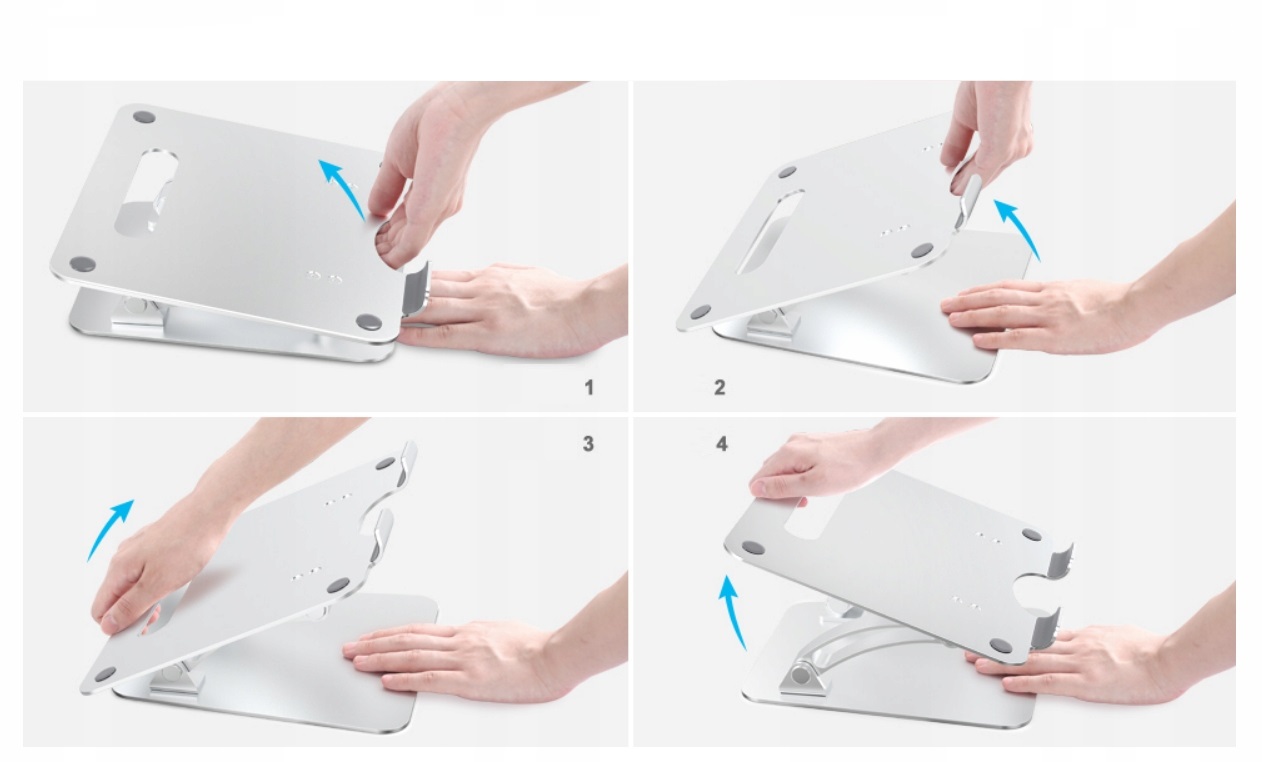 1

2

3

4