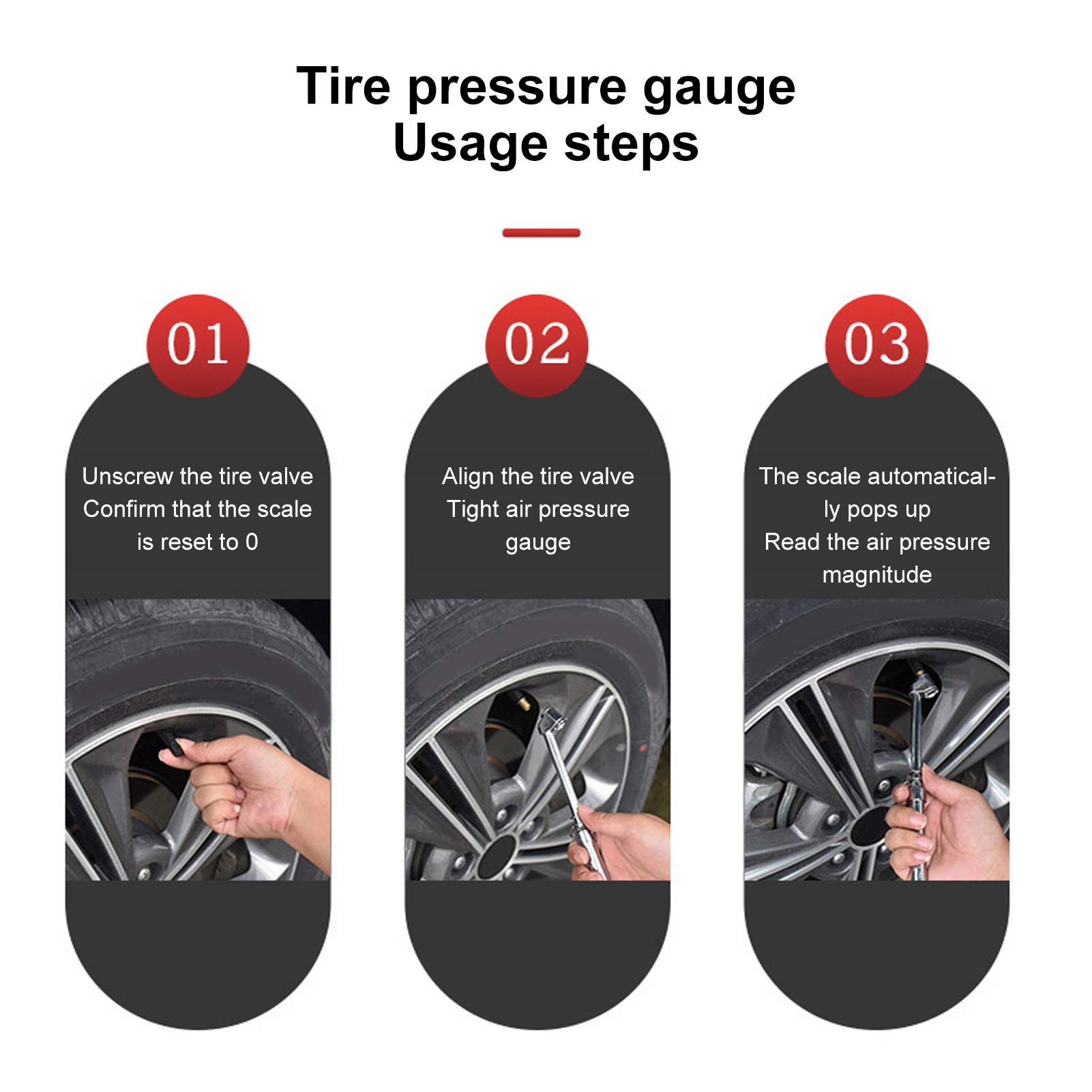 Tire pressure gauge
Usage steps

01

Unscrew the tire valve
Confirm that the scale is reset to 0

02

Align the tire valve
Tight air pressure gauge

03

The scale automatically pops up
Read the air pressure magnitude