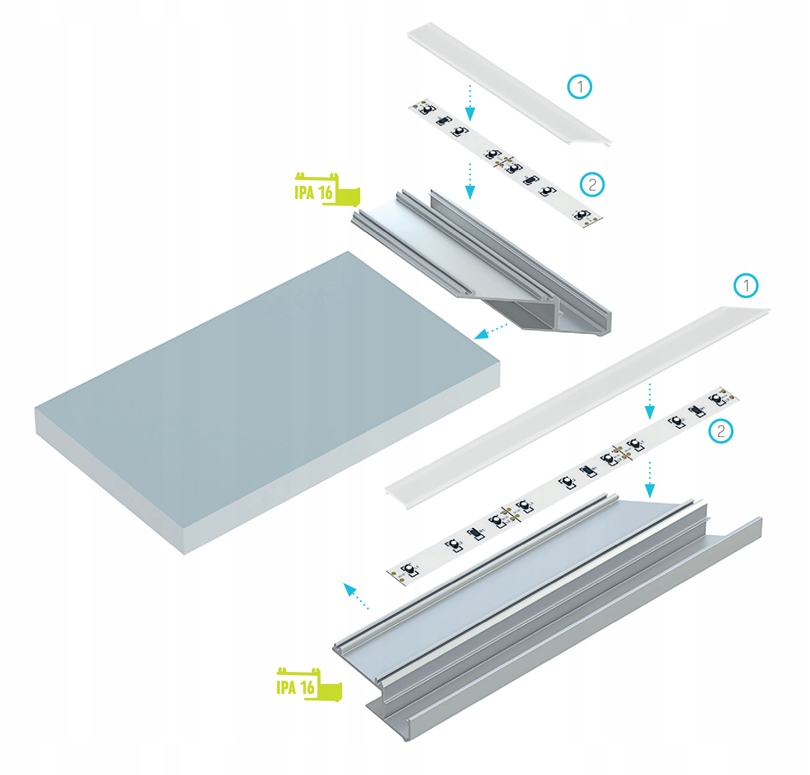 1
2
IPA 16
1
2
IPA 16