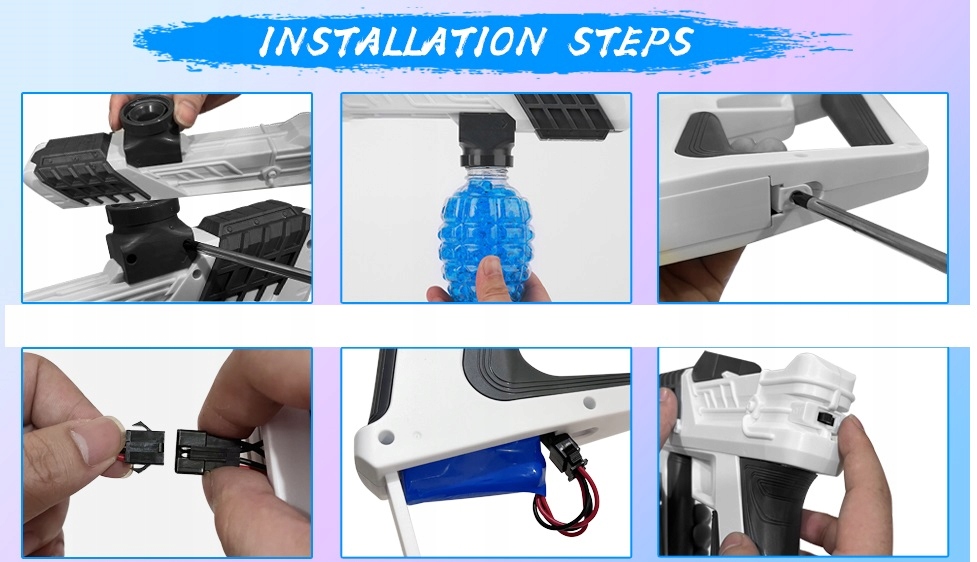 INSTALLATION STEPS