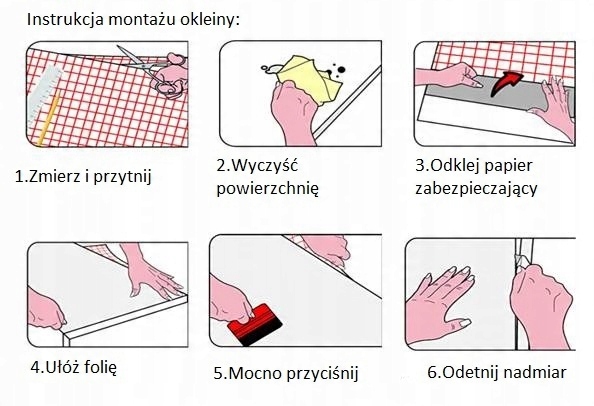 Instrukcja montażu okleiny:

1.Zmierz i przytnij

2.Wyczyść powierzchnię

3.Odklej papier zabezpieczający

4.Ułóż folię

5.Mocno przyciśnij

6.Odetnij nadmiar