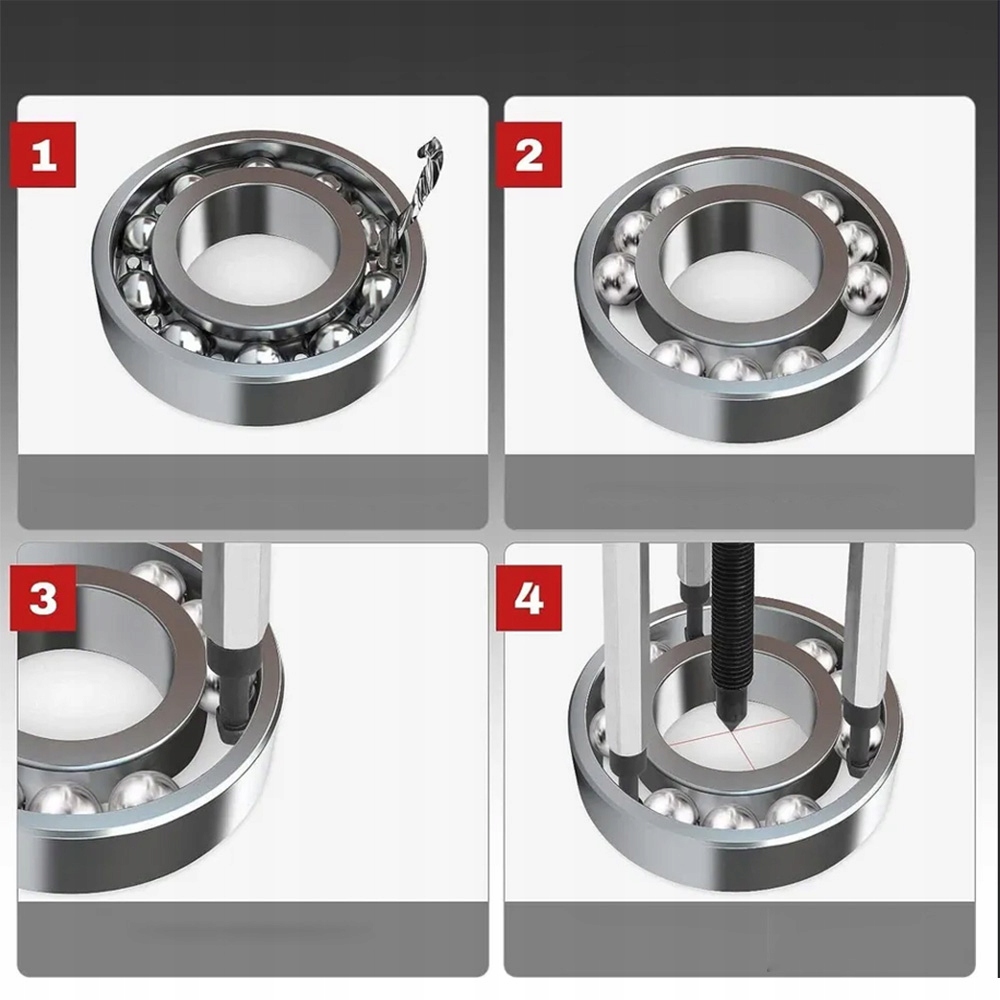 1

2

3

4