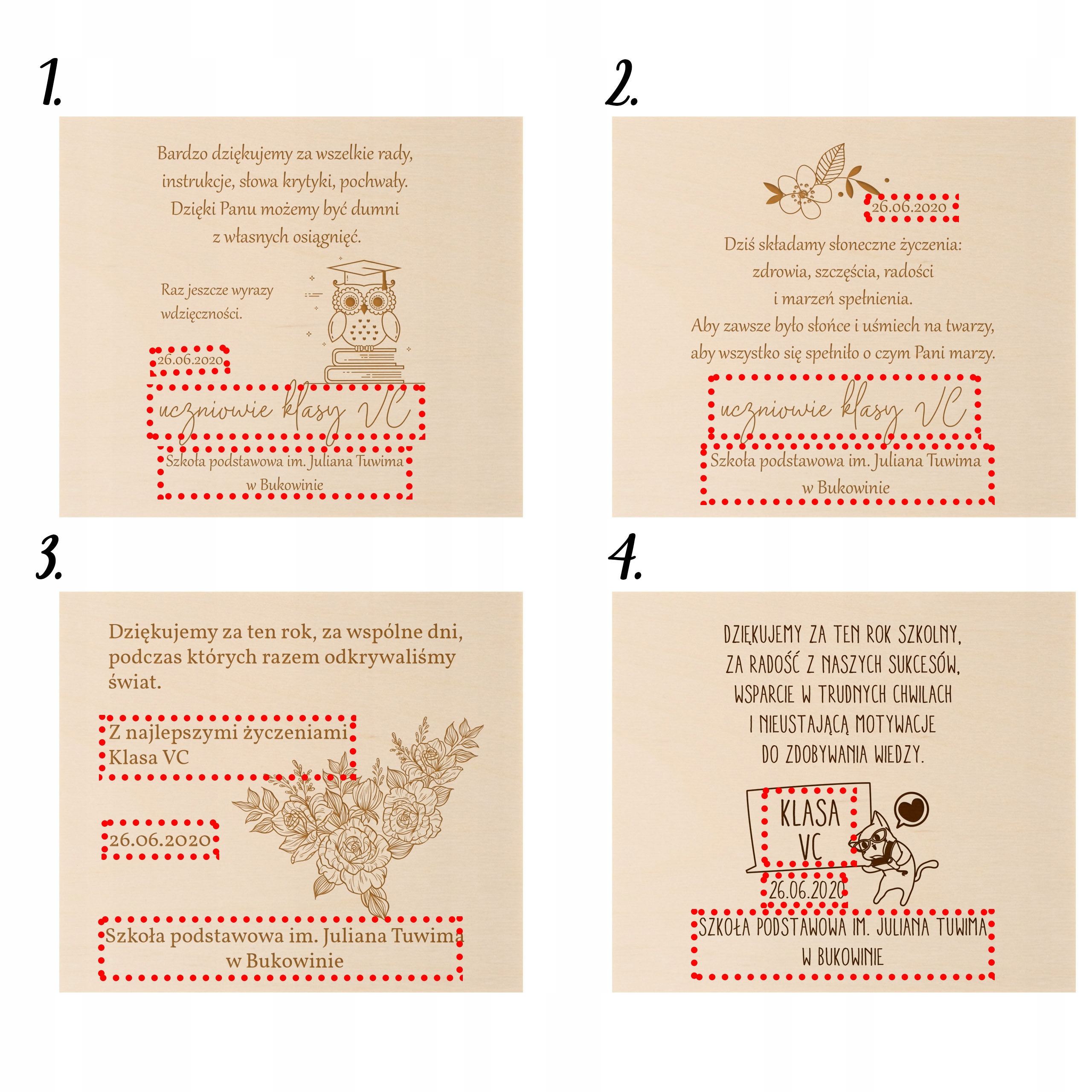 1.

Bardzo dziękujemy za wszelkie rady, instrukcje, słowa krytyki, pochwały. Dzięki Panu możemy być dumni z własnych osiągnięć.

Raz jeszcze wyrazy wdzięczności.

26.06.2020

uczniowie klasy VC

Szkoła podstawowa im. Juliana Tuwima w Bukowinie

2.

26.06.2020

Dziś składamy słoneczne życzenia: zdrowia, szczęścia, radości i marzeń spełnienia. Aby zawsze było słońce i uśmiech na twarzy, aby wszystko się spełniło o czym Pani marzy.

uczniowie klasy VC

Szkoła podstawowa im. Juliana Tuwima w Bukowinie

3.

Dziękujemy za ten rok, za wspólne dni, podczas których razem odkrywaliśmy świat.

Z najlepszymi życzeniami
Klasa VC

26.06.2020

Szkoła podstawowa im. Juliana Tuwima w Bukowinie

4.

DZIĘKUJEMY ZA TEN ROK SZKOLNY, ZA RADOŚĆ Z NASZYCH SUKCESÓW, WSPARCIE W TRUDNYCH CHWILACH I NIEUSTAJĄCĄ MOTYWACJE DO ZDOBYWANIA WIEDZY.

KLASA VC

26.06.2020

SZKOŁA PODSTAWOWA IM. JULIANA TUWIMA W BUKOWINIE