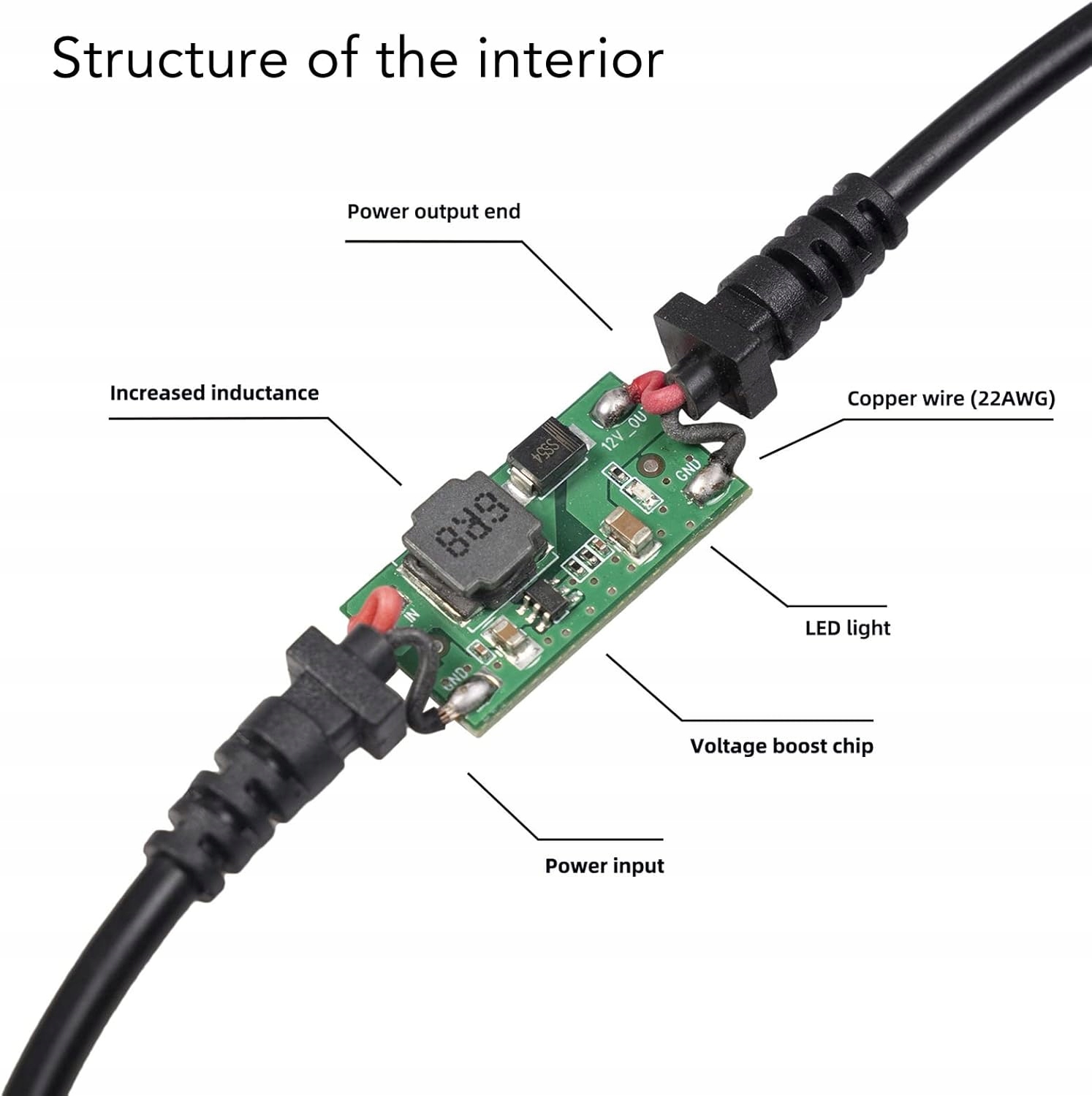 Structure of the interior

Power output end

Increased inductance

Copper wire (22AWG)

SS54

12V_OU

GND

6R8

IN

GND

LED light

Voltage boost chip

Power input