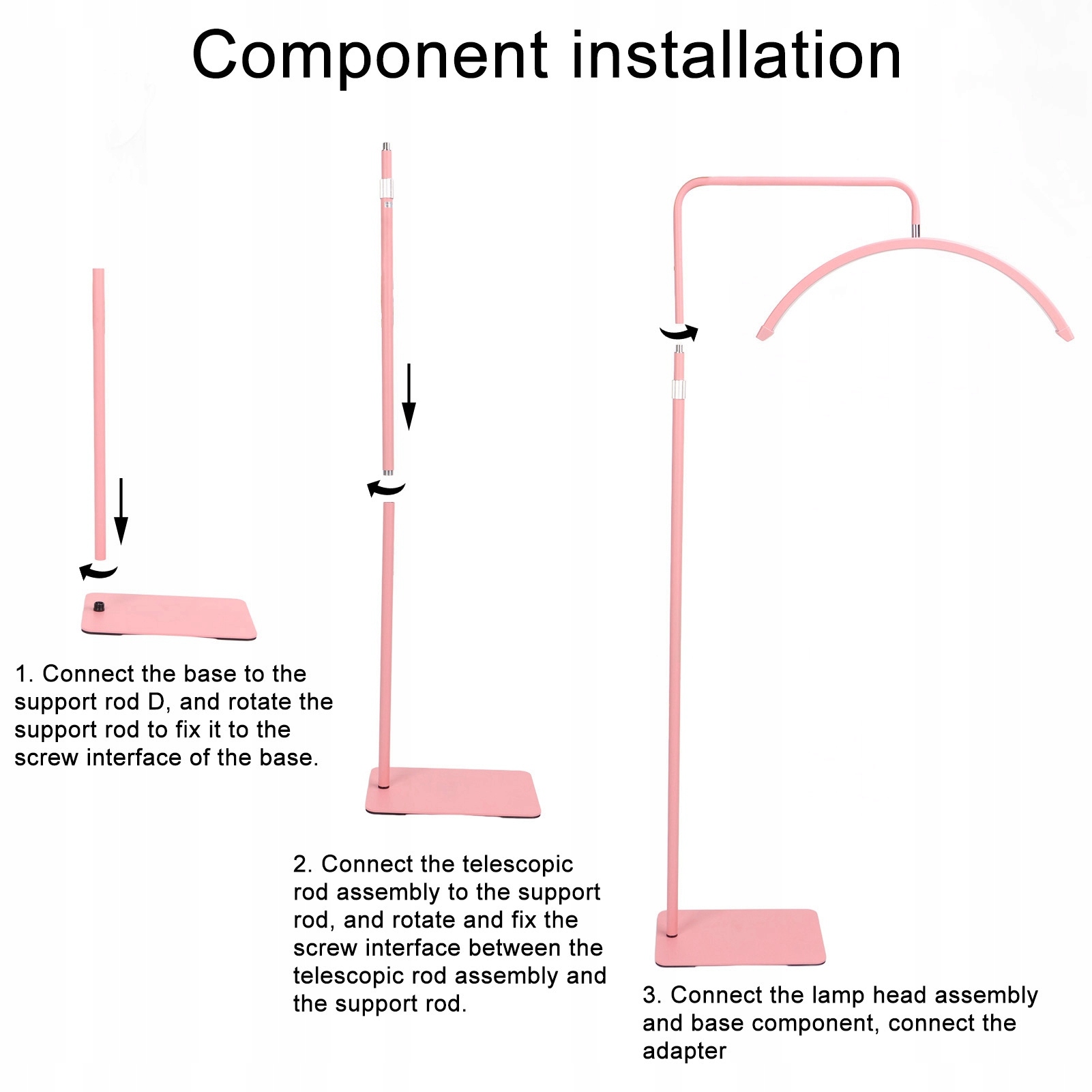 Component installation

1. Connect the base to the support rod D, and rotate the support rod to fix it to the screw interface of the base.

2. Connect the telescopic rod assembly to the support rod, and rotate and fix the screw interface between the telescopic rod assembly and the support rod.

3. Connect the lamp head assembly and base component, connect the adapter