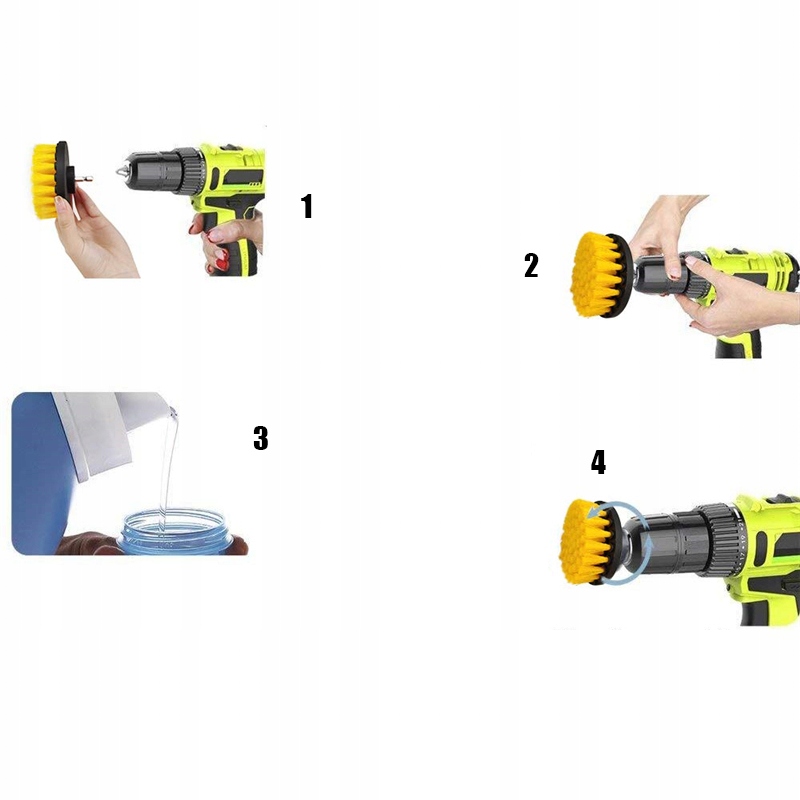 1

2

3

4